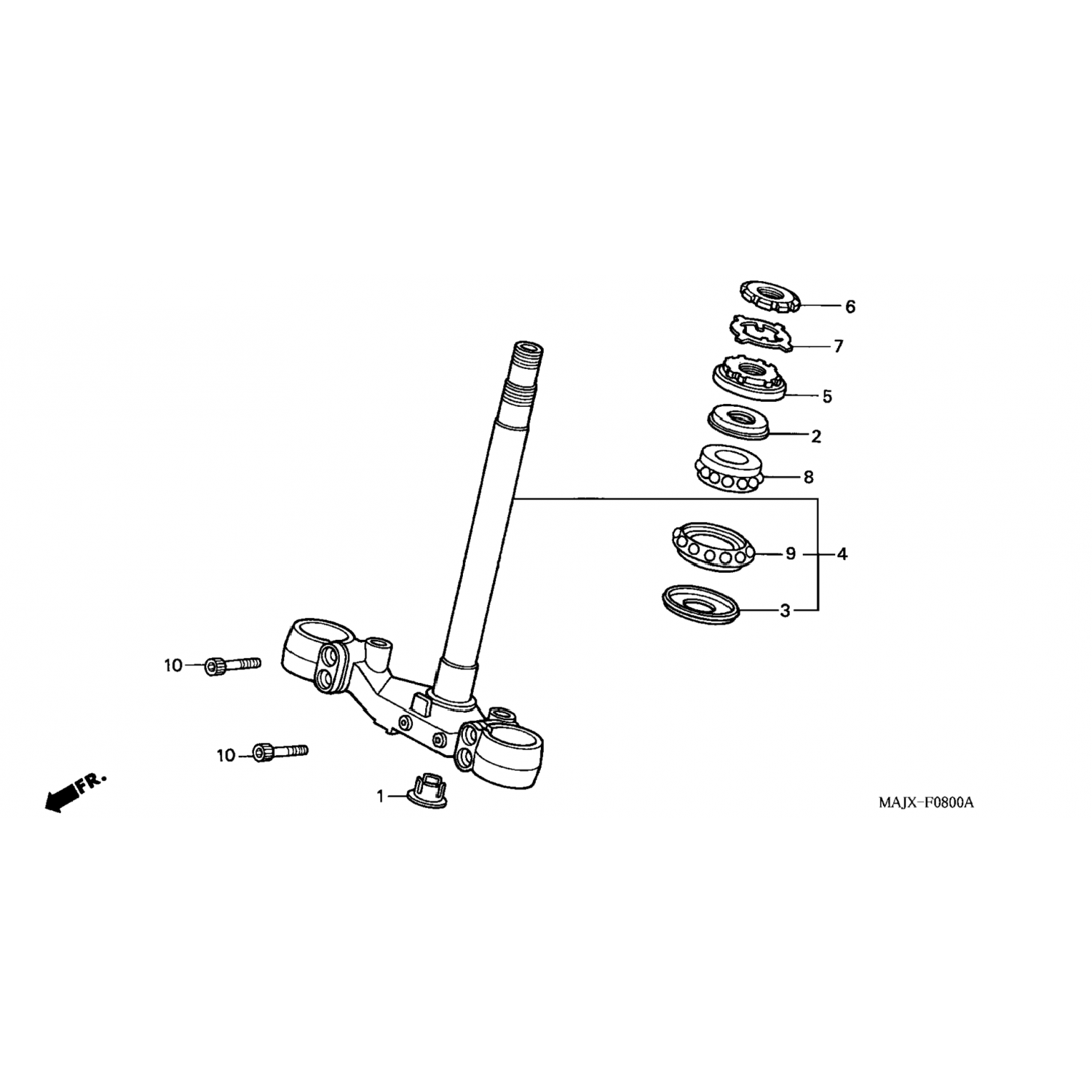 6
7
5
2
8
9
4
3
10
10
FR.
1
MAJX-F0800A