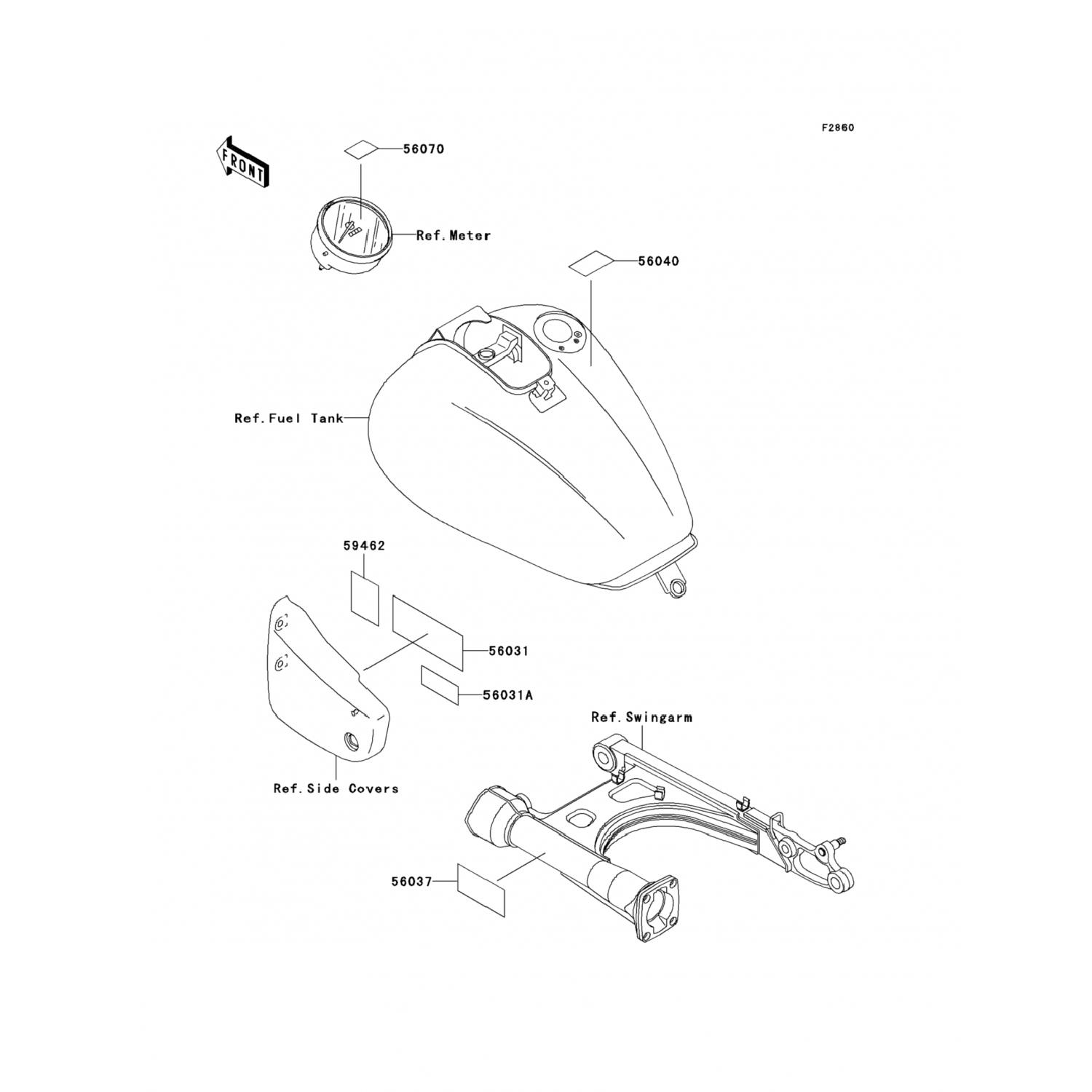 F2860

FRONT

56070

Ref.Meter

56040

Ref.Fuel Tank

59462

56031

56031A

Ref.Swingarm

Ref.Side Covers

56037