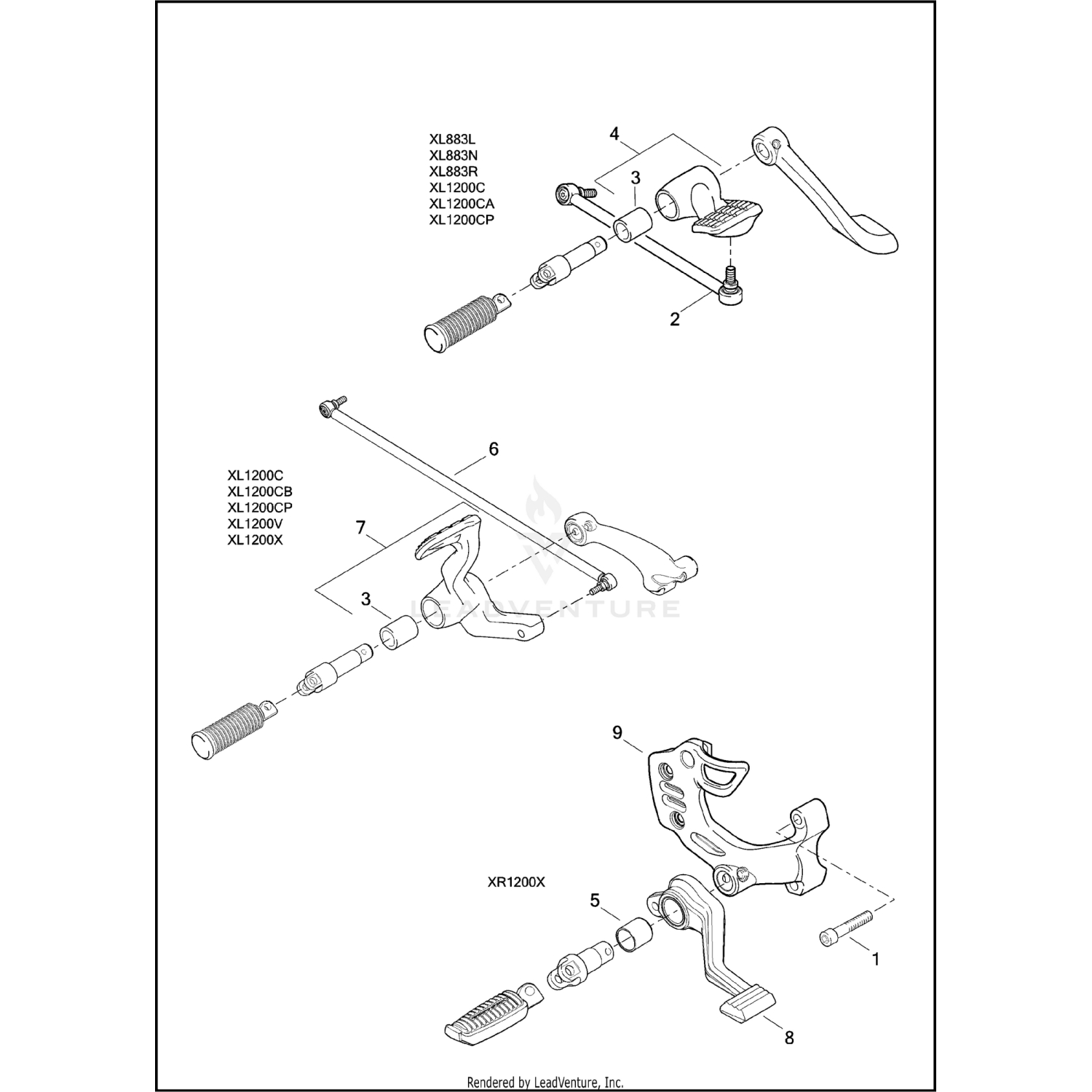 XL883L
XL883N
XL883R
XL1200C
XL1200CA
XL1200CP

4
3
2

6
XL1200C
XL1200CB
XL1200CP
XL1200V
XL1200X

7
3

LEADVENTURE

9

XR1200X
5
1
8

Rendered by LeadVenture, Inc.