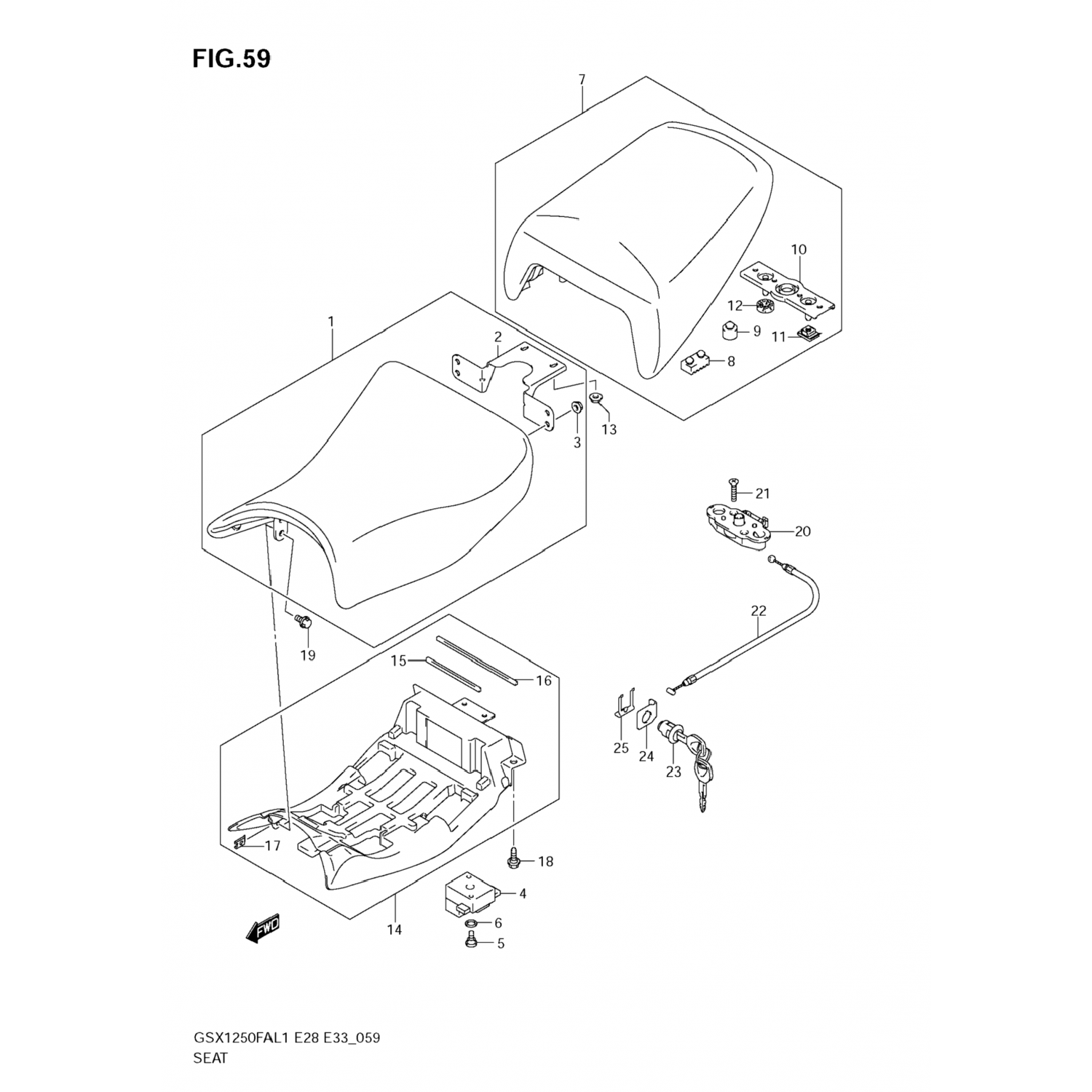 FIG.59

7
10
12
9
11
8
1
2
3
13
21
20
22
19
15
16
25
24
23
17
18
4
14
6
5
FWD

GSX1250FAL1 E28 E33_059
SEAT