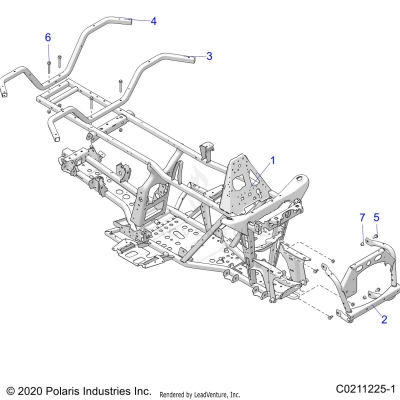 4
6
3
1
7
5
2
© 2020 Polaris Industries Inc. Rendered by LeadVenture, Inc. C0211225-1