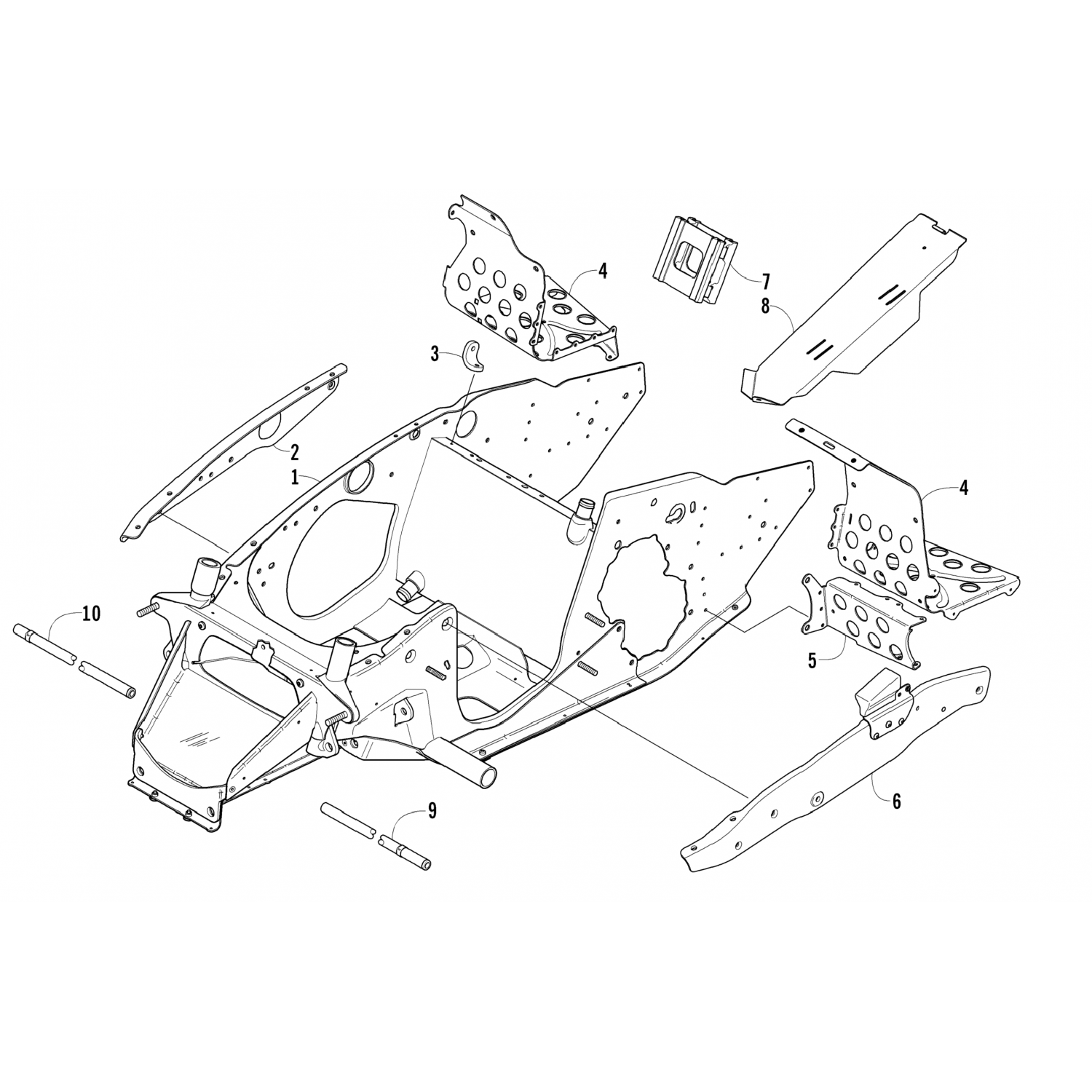 4
7
8
3
2
1
4
10
5
6
9