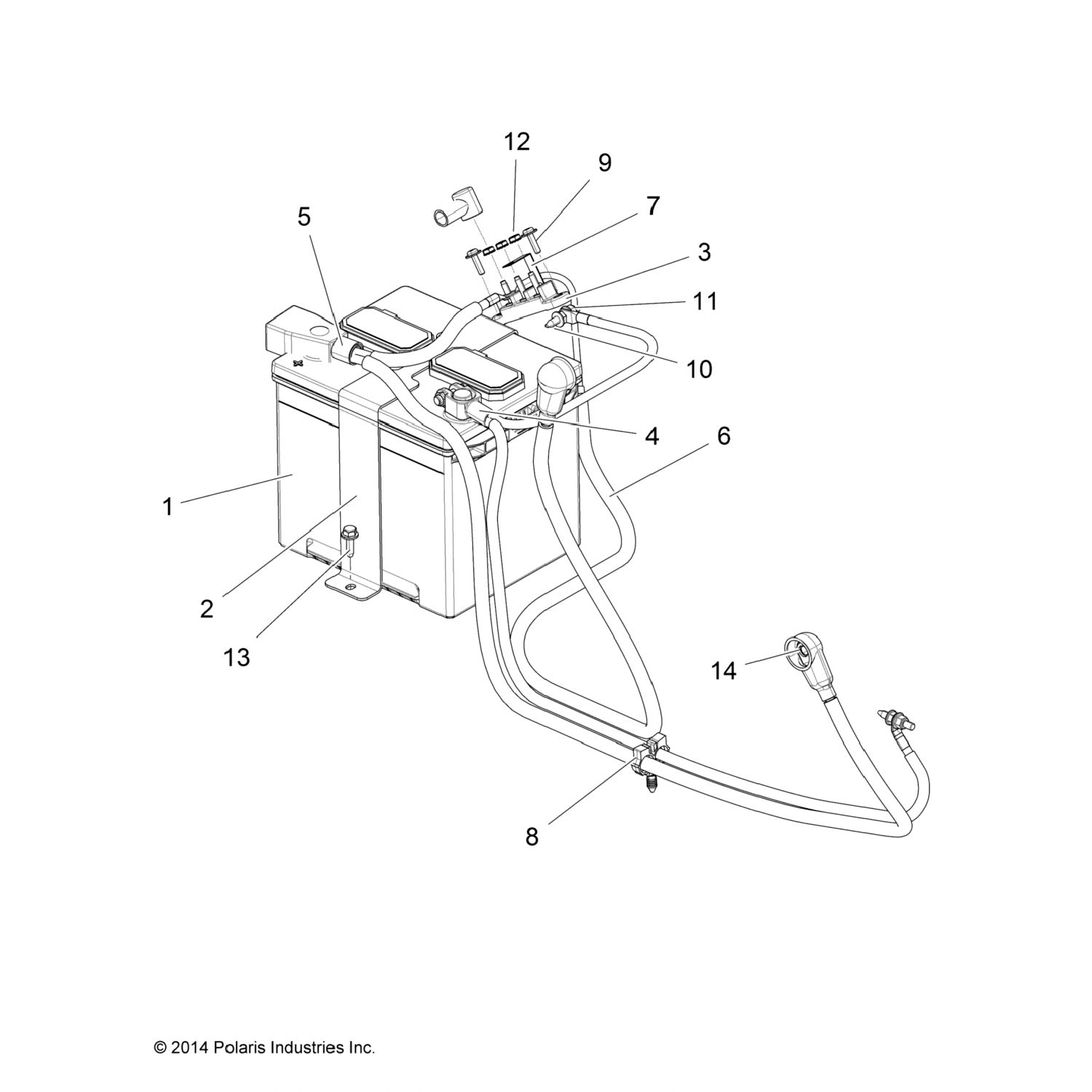 12
9
7
5
3
11
10
4
6
1
2
13
14
8

© 2014 Polaris Industries Inc.