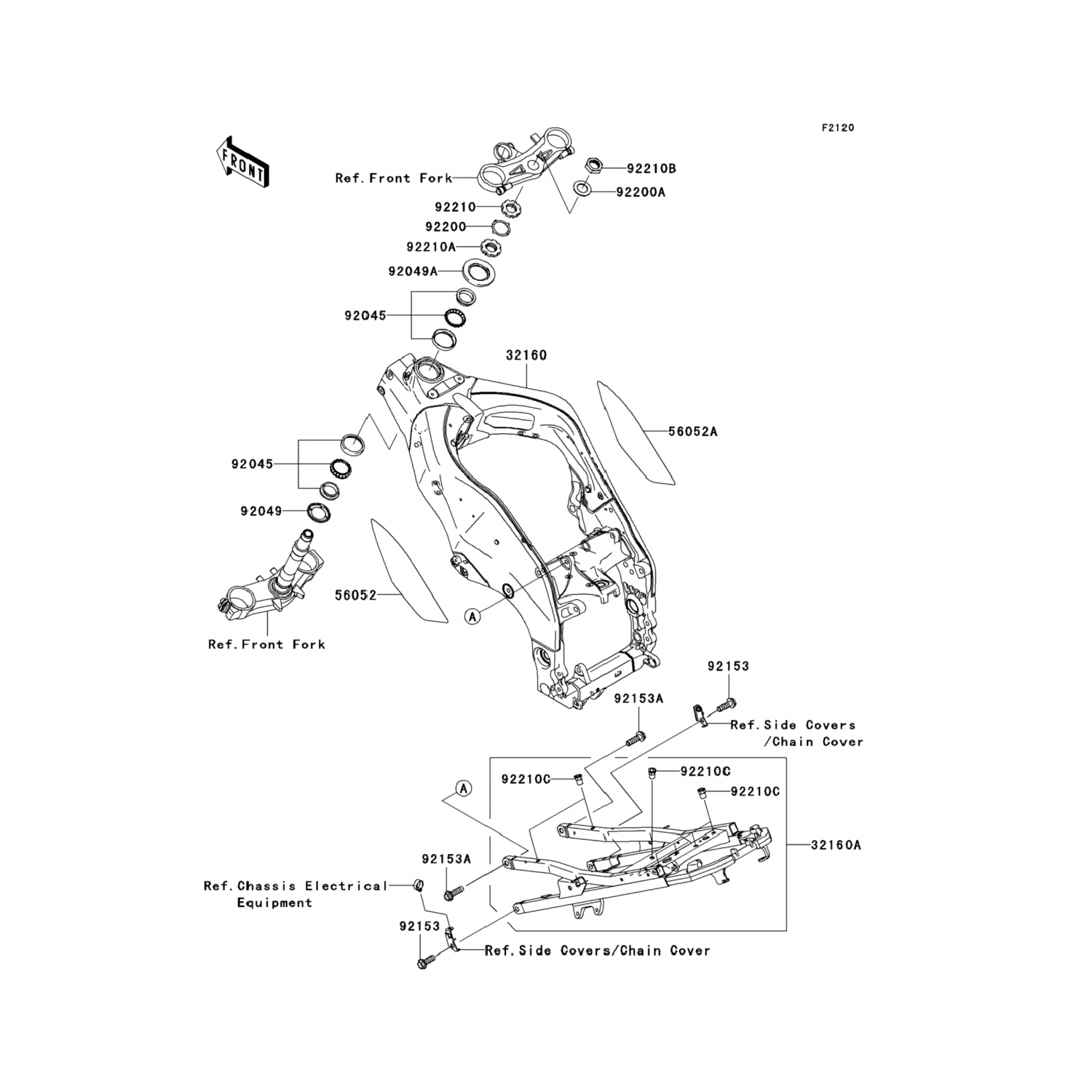 F2120

FRONT

Ref.Front Fork

92210B

92200A

92210

92200

92210A

92049A

92045

32160

56052A

92045

92049

56052

A

Ref.Front Fork

92153

92153A

Ref.Side Covers /Chain Cover

92210C

92210C

92210C

A

32160A

92153A

Ref.Chassis Electrical Equipment

92153

Ref.Side Covers/Chain Cover