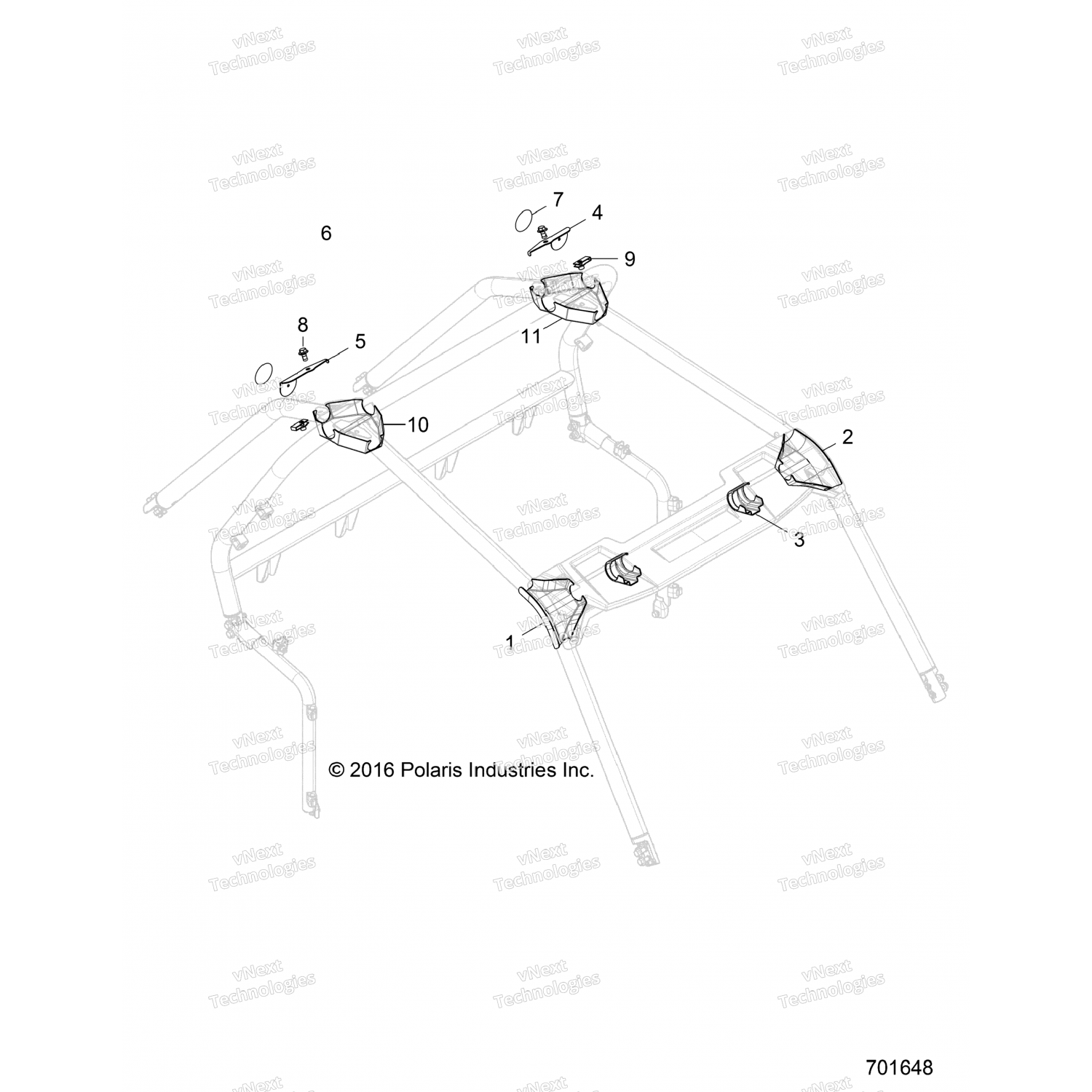 vNext Technologies

7
4
6
9
8
5
11
10
2
3
1

© 2016 Polaris Industries Inc.

701648