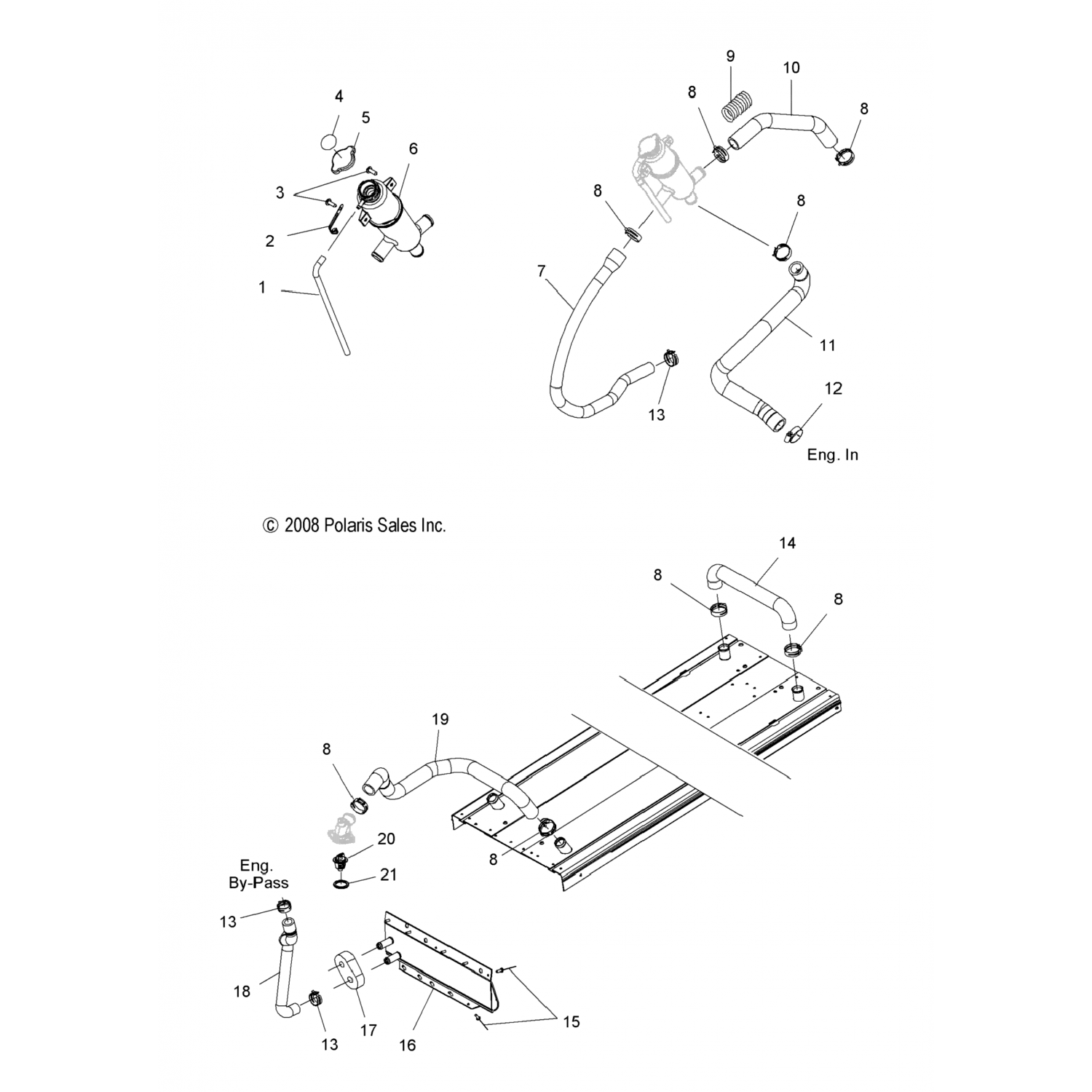 4
5
6
3
2
1
9
10
8
8
8
8
7
11
13
12
Eng. In

© 2008 Polaris Sales Inc.

14
8
8
19
8
8
20
21
Eng.
By-Pass
13
18
13
17
16
15