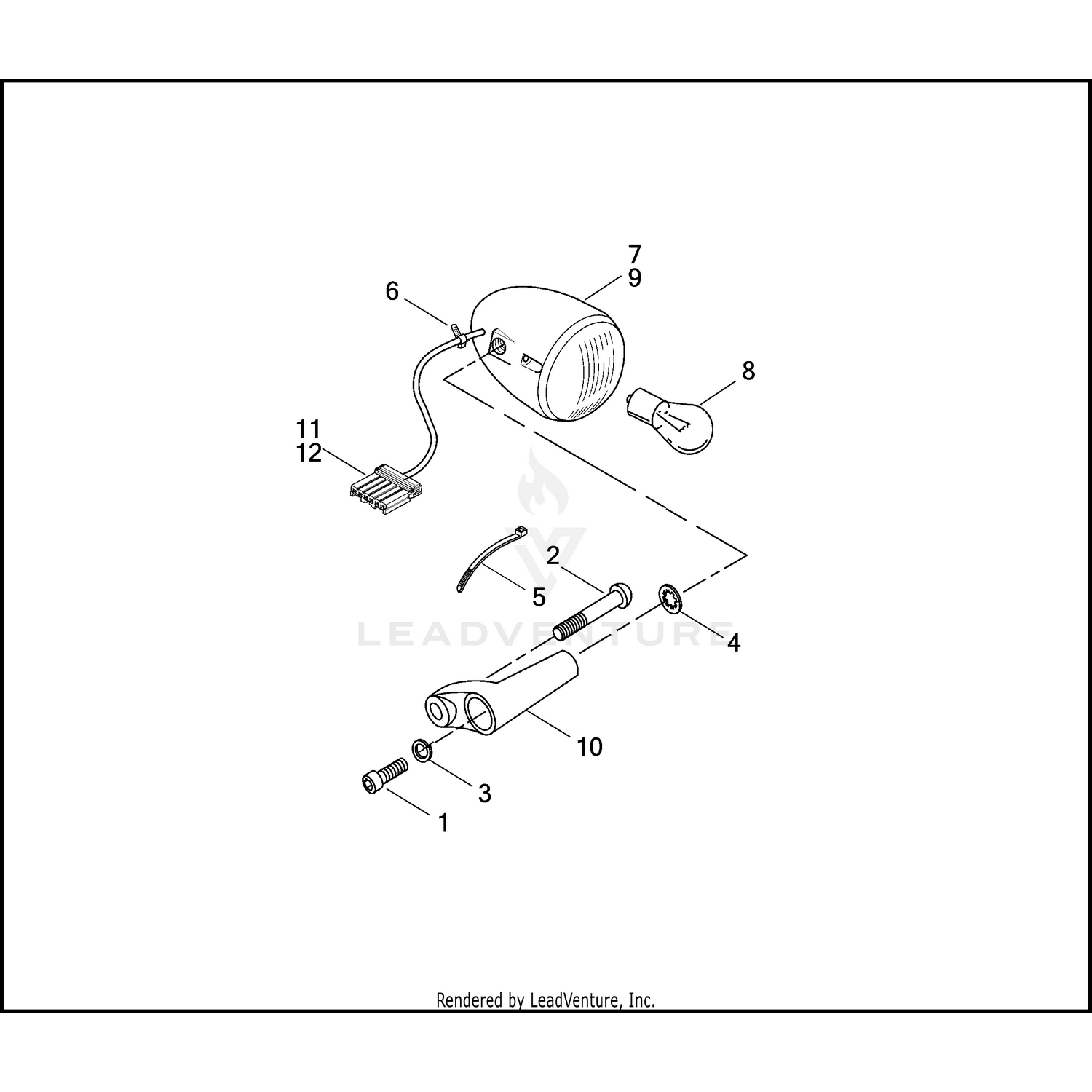 7
9
6
8
11
12
2
5
4
LEADVENTURE
10
3
1
Rendered by LeadVenture, Inc.