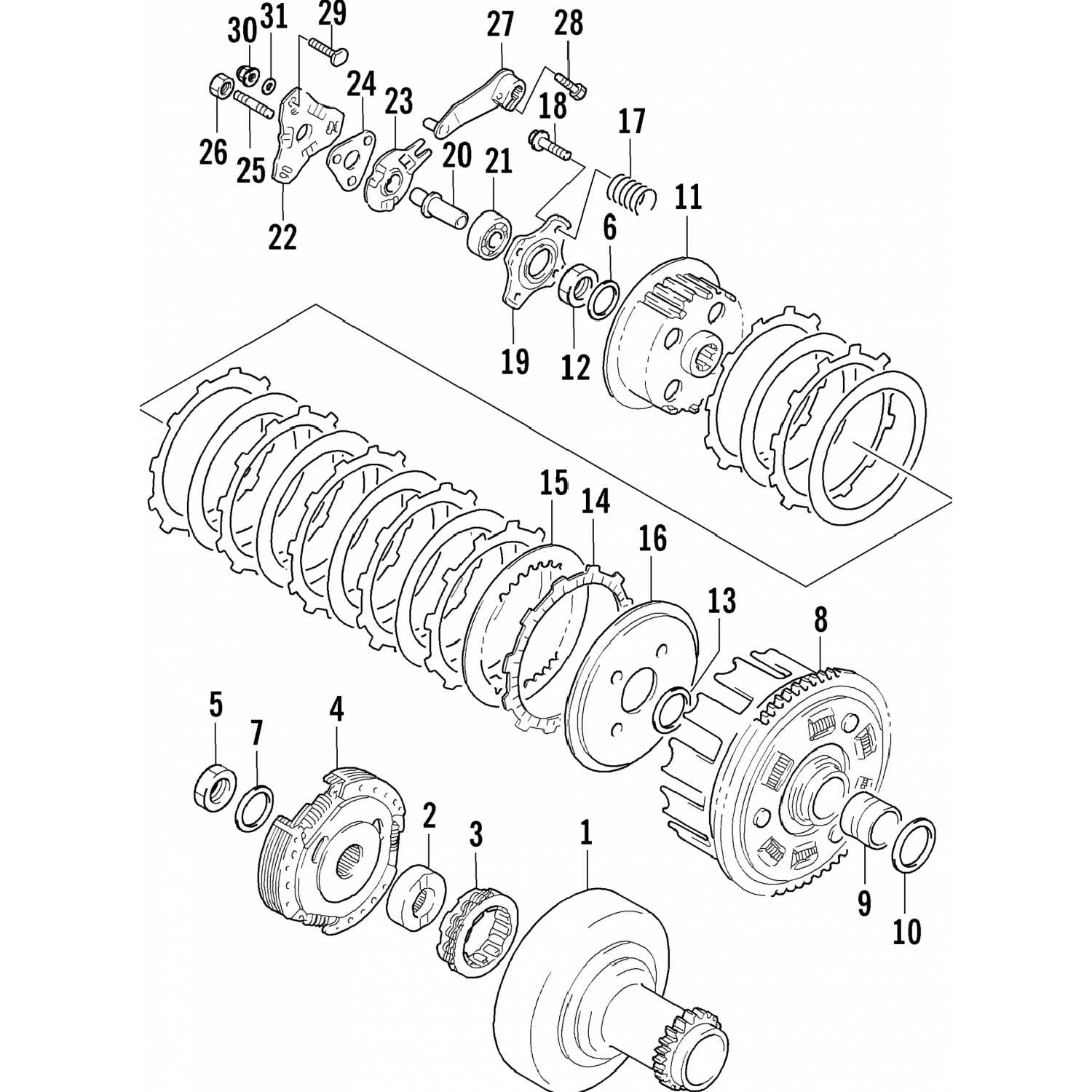 30 31 29 27 28

24 23 18 17

26 25 20 21 11

22 6

19 12

15 14 16

13 8

5 7 4

2 3 1

9 10