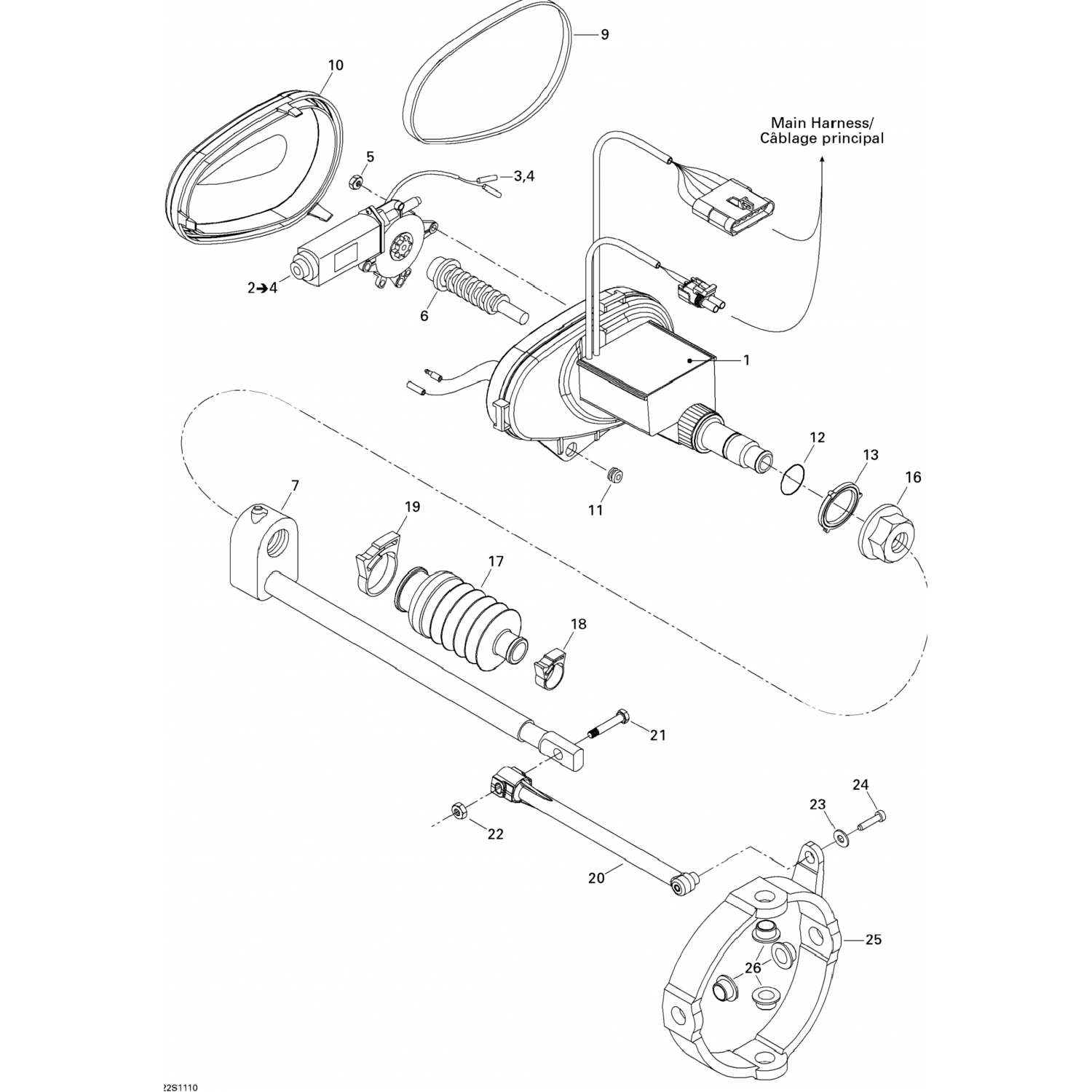 9
10
Main Harness/
Câblage principal
5
3,4
2➔4
6
1
12
13
16
11
7
19
17
18
21
24
23
22
20
25
26
22S1110