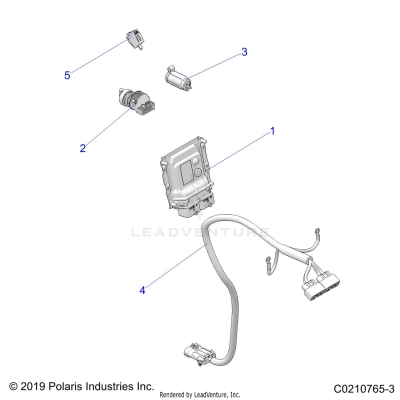 5

3

2

1

LEADVENTURE

4

© 2019 Polaris Industries Inc.

Rendered by LeadVenture, Inc.

C0210765-3