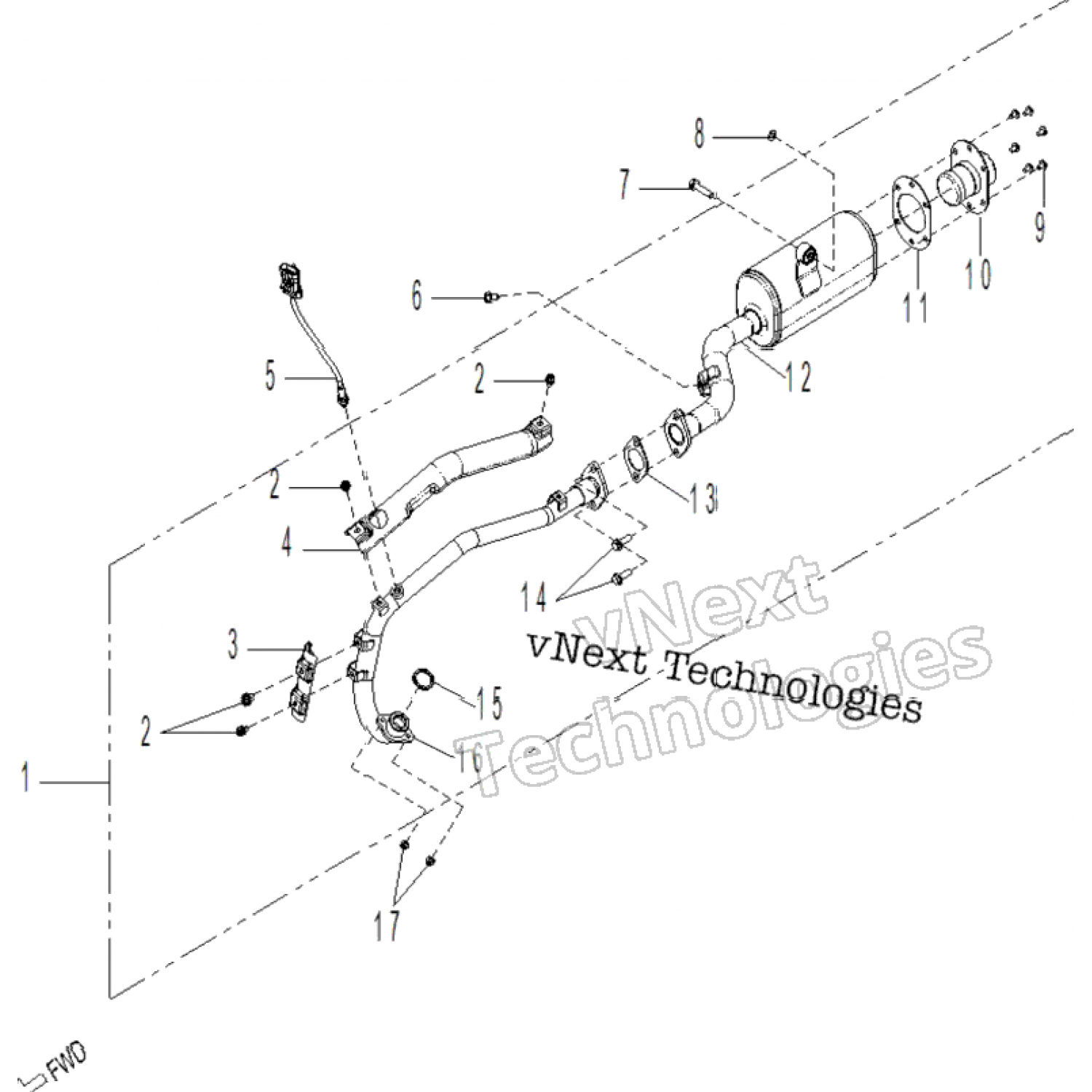 8
7
9
10
11
6
12
5
2
2
13
4
14
3
vNext Technologies
vNext Technologies
15
2
16
1
17
FWD