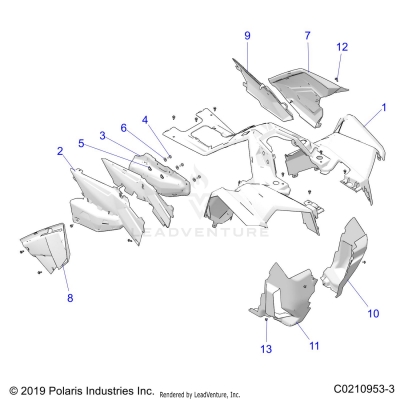 9
7
12
1
4
6
3
5
2
LEADVENTURE
8
10
13
11

© 2019 Polaris Industries Inc. Rendered by LeadVenture, Inc.
C0210953-3