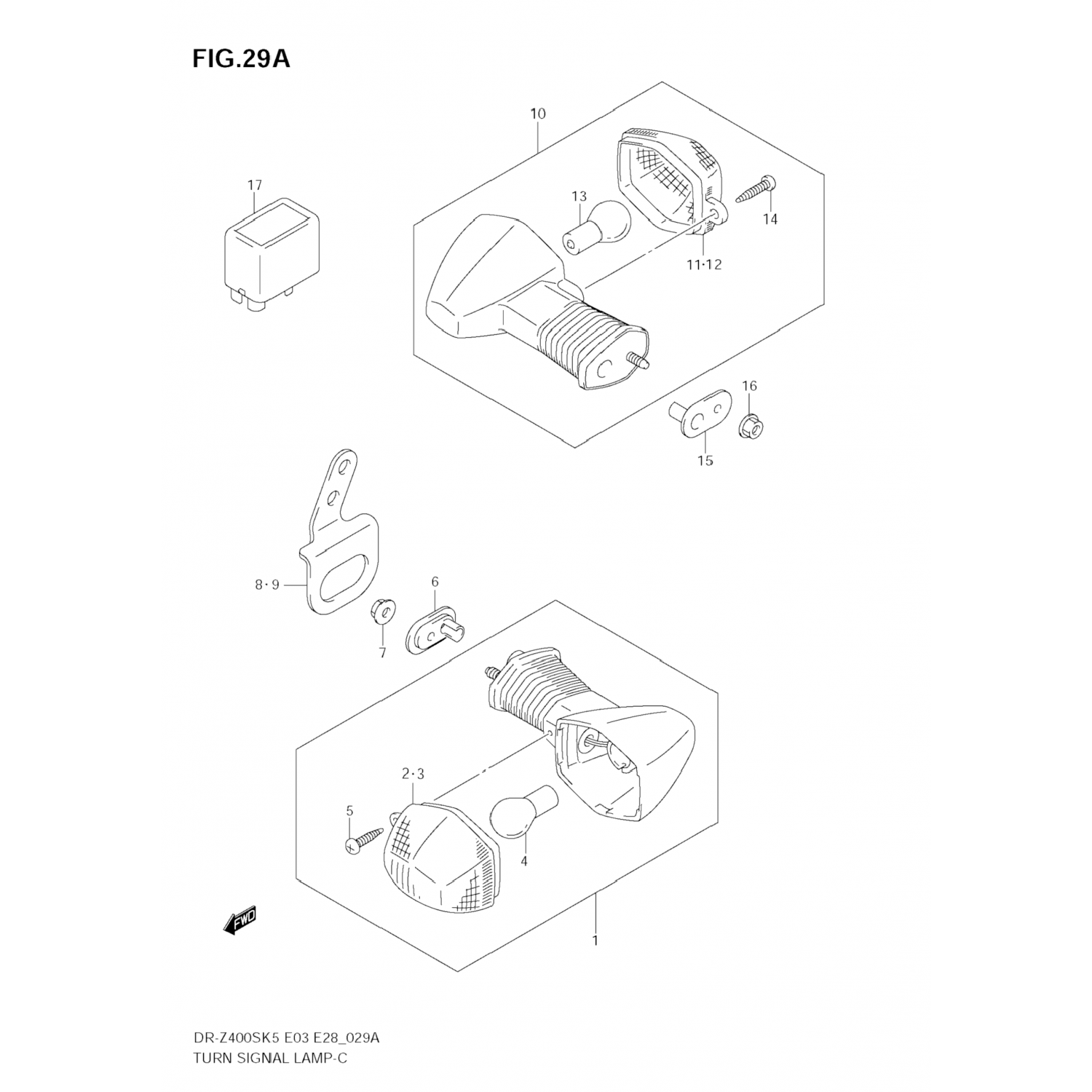 FIG.29A

10

17

13

14

11·12

16

15

8·9

6

7

2·3

5

4

FWD

1

DR-Z400SK5 E03 E28_029A
TURN SIGNAL LAMP-C