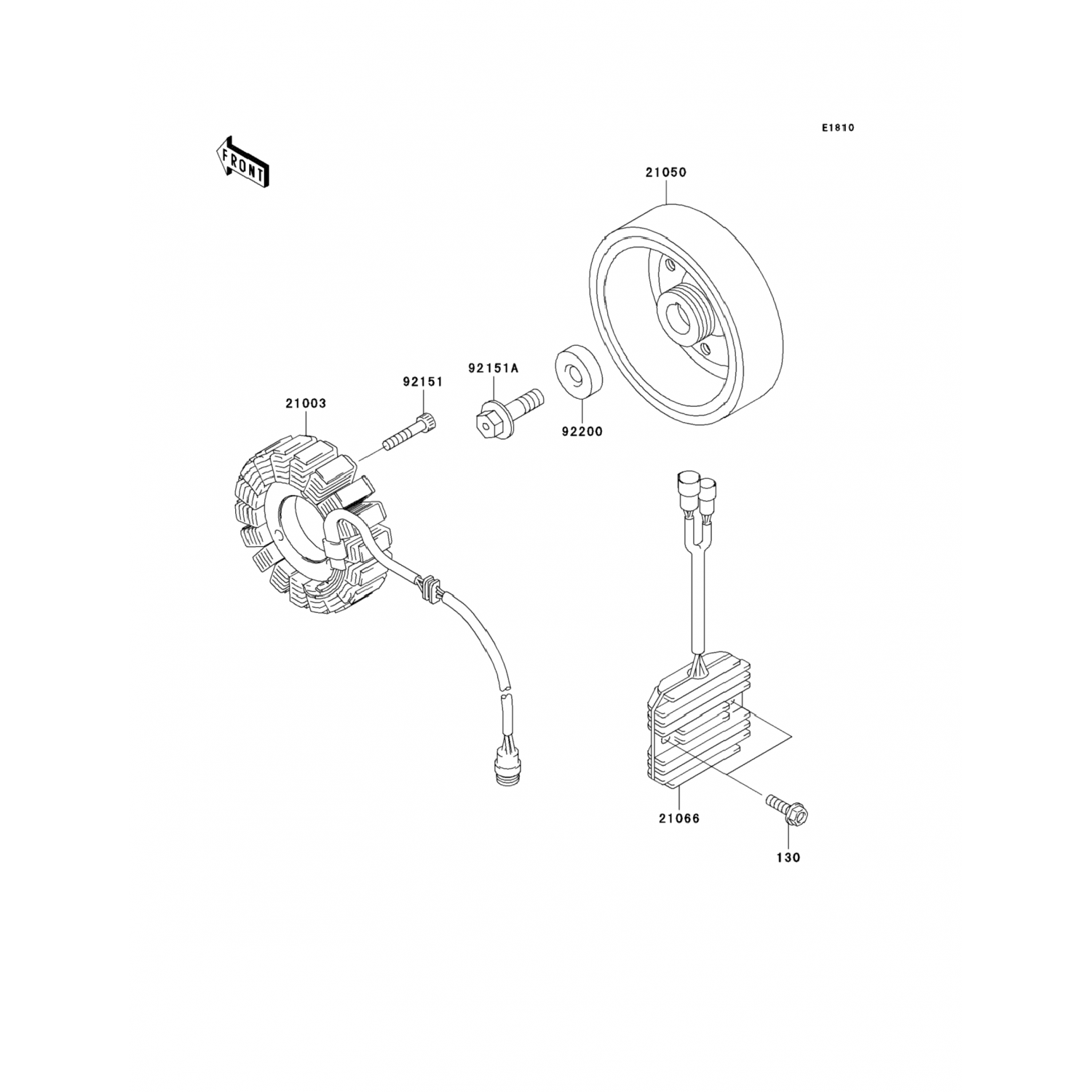 E1810

FRONT

21050

92151A

92151

21003

92200

21066

130