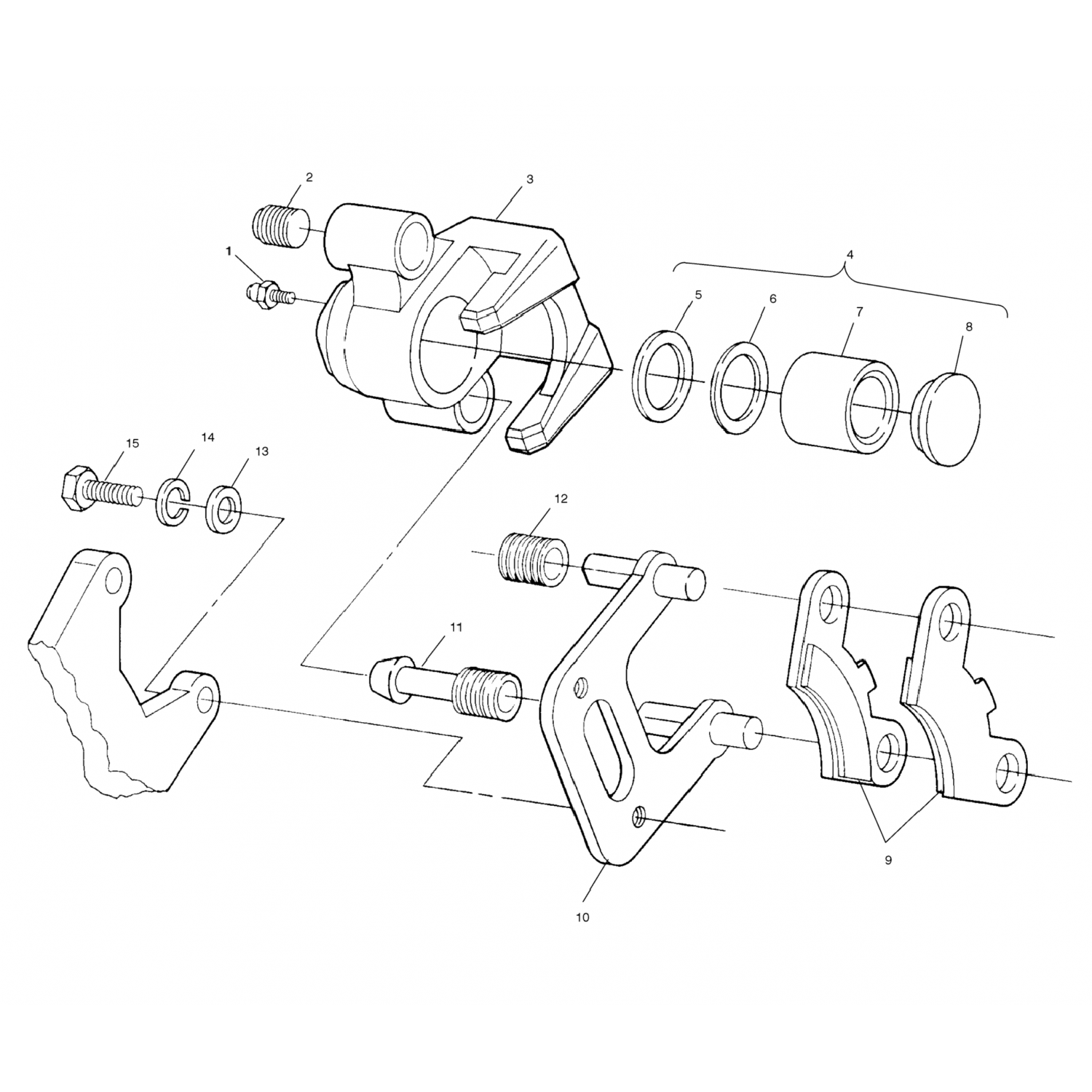 2
3
1
4
5
6
7
8
15
14
13
12
11
9
10