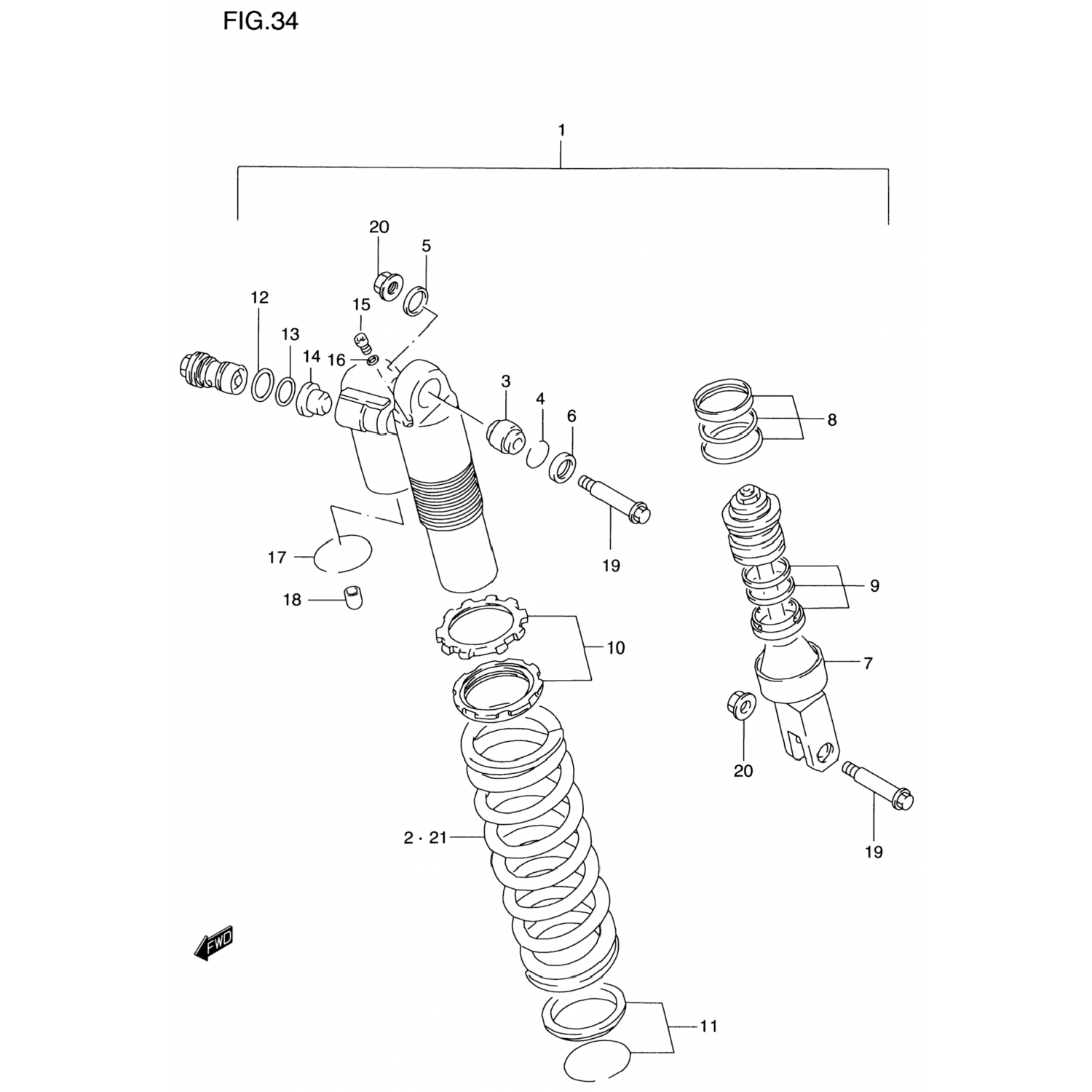 FIG.34

1

20
5
12
15
13
14
16
3
4
6
8
19
17
18
9
10
7
20
2 · 21
19
FWD
11