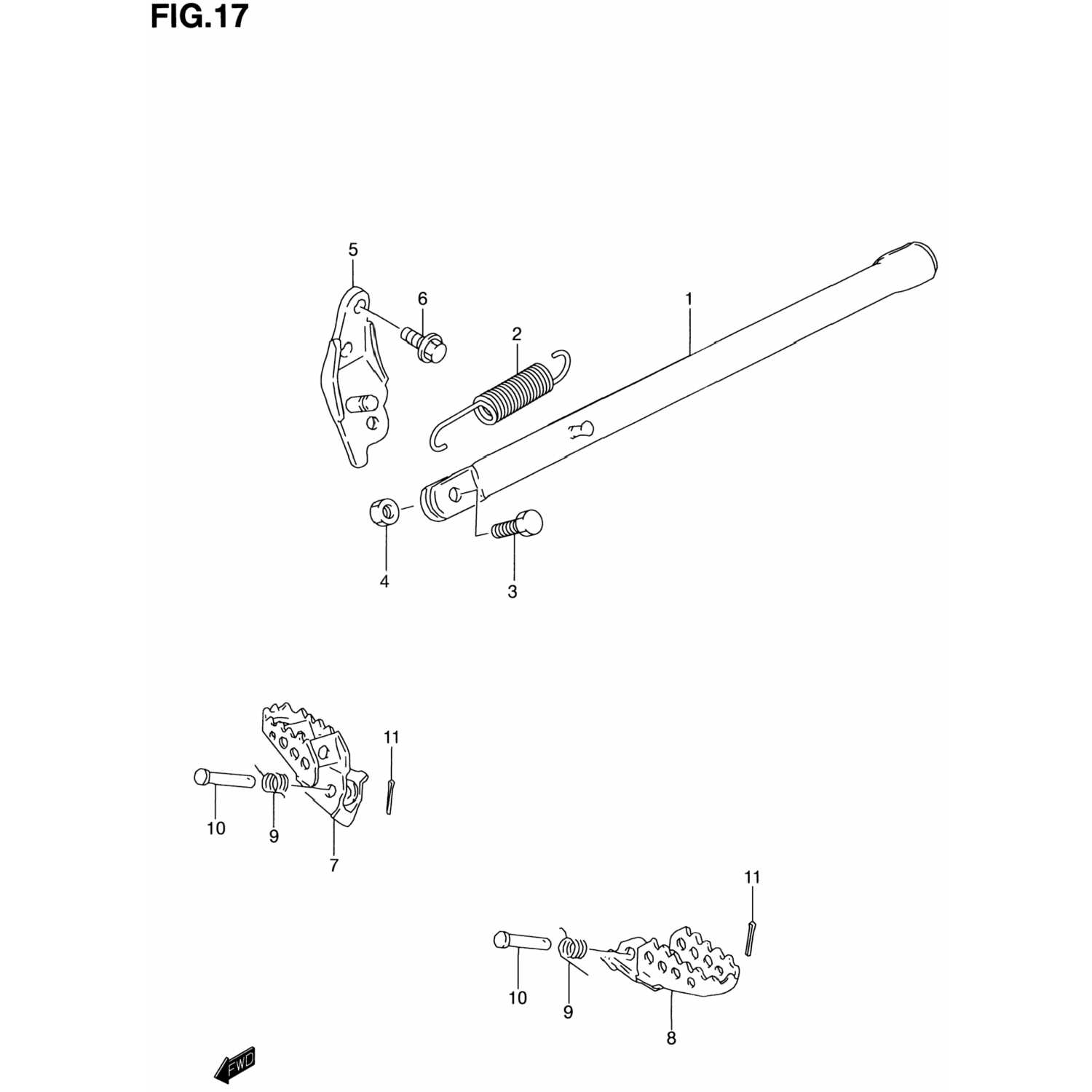 FIG.17

5
6
2
1
4
3

11
10
9
7

11
10
9
8

FWD