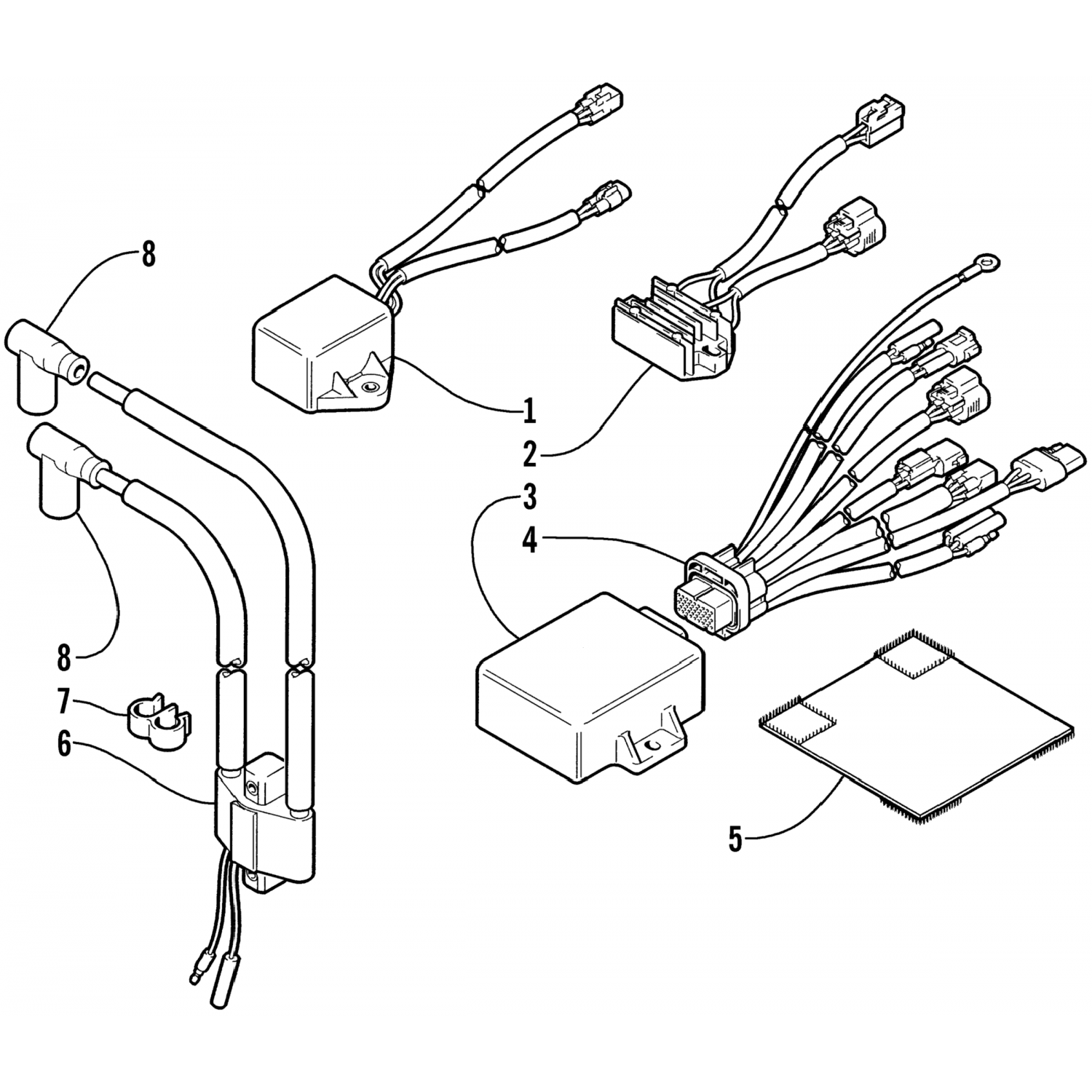 8
1
2
3
4
8
7
6
5