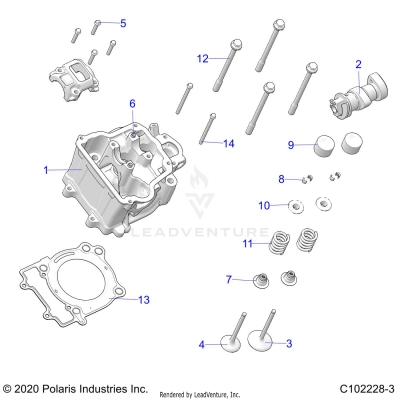 5
12
2
6
14
9
1
8
10
LEADVENTURE
11
7
13
4
3
© 2020 Polaris Industries Inc.
Rendered by LeadVenture, Inc.
C102228-3