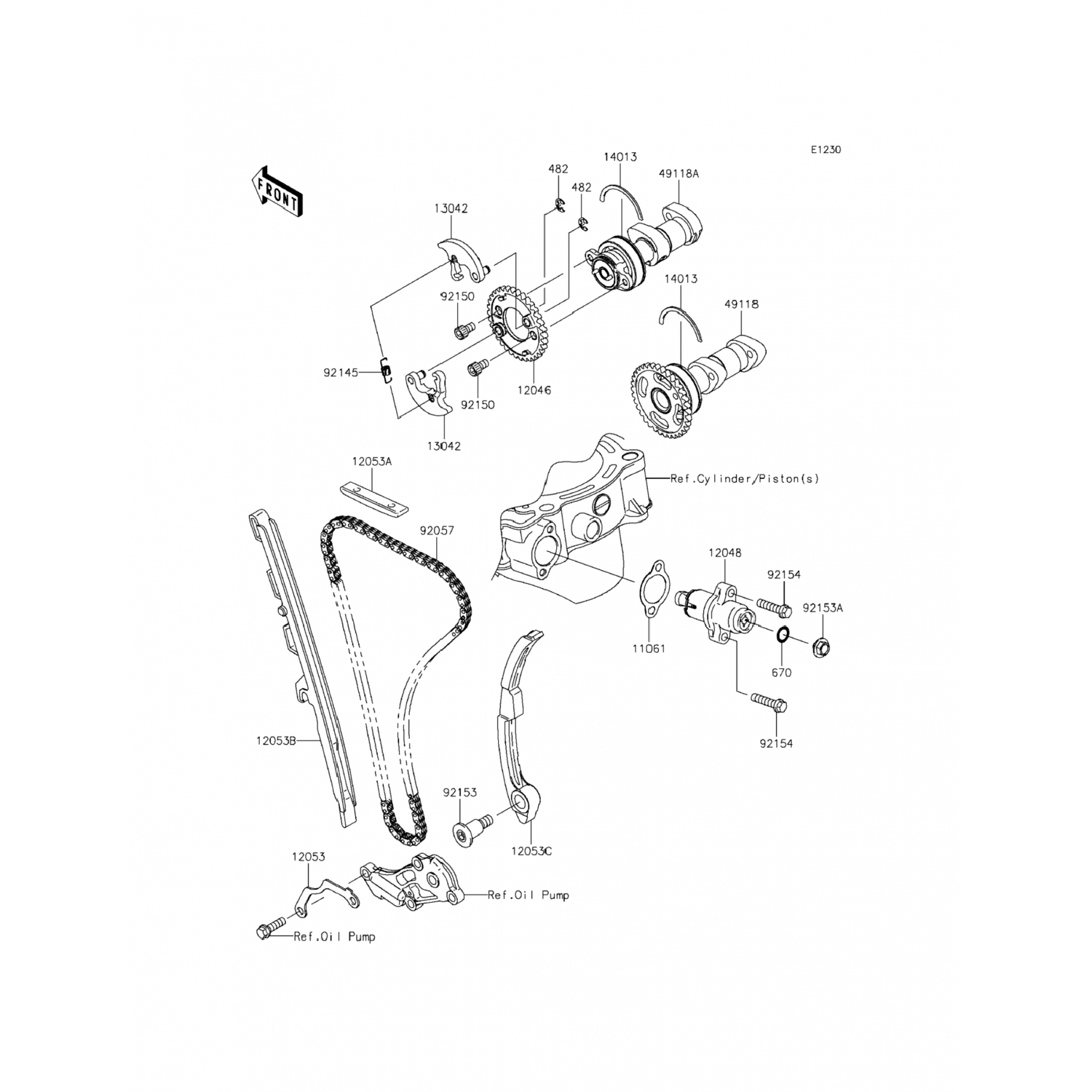 E1230

FRONT

482
14013
49118A
482
13042
92150
14013
49118
92145
92150
12046
13042
12053A
Ref.Cylinder/Piston(s)
92057
12048
92154
92153A
11061
670
92154
12053B
92153
12053C
12053
Ref.Oil Pump
Ref.Oil Pump