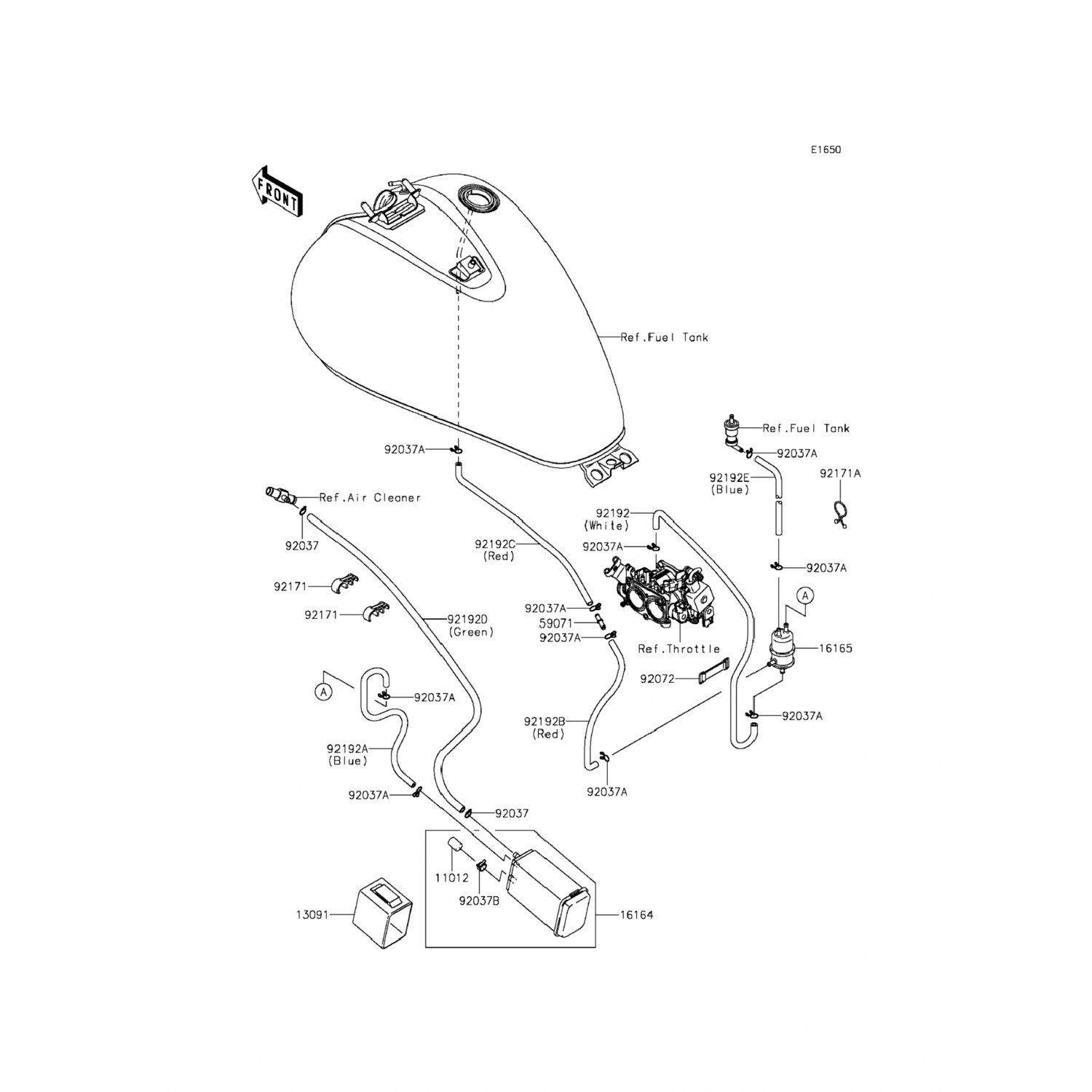 E1650

FRONT

Ref.Fuel Tank

Ref.Fuel Tank

92037A

92037A

92192E (Blue)

92171A

Ref.Air Cleaner

92037

92192 (White)

92037A

92192C (Red)

92037A

92171

92171

92192D (Green)

92037A

59071

92037A

Ref.Throttle

A

16165

92072

A

92037A

92037A

92192B (Red)

92192A (Blue)

92037A

92037A

92037

11012

92037B

13091

16164