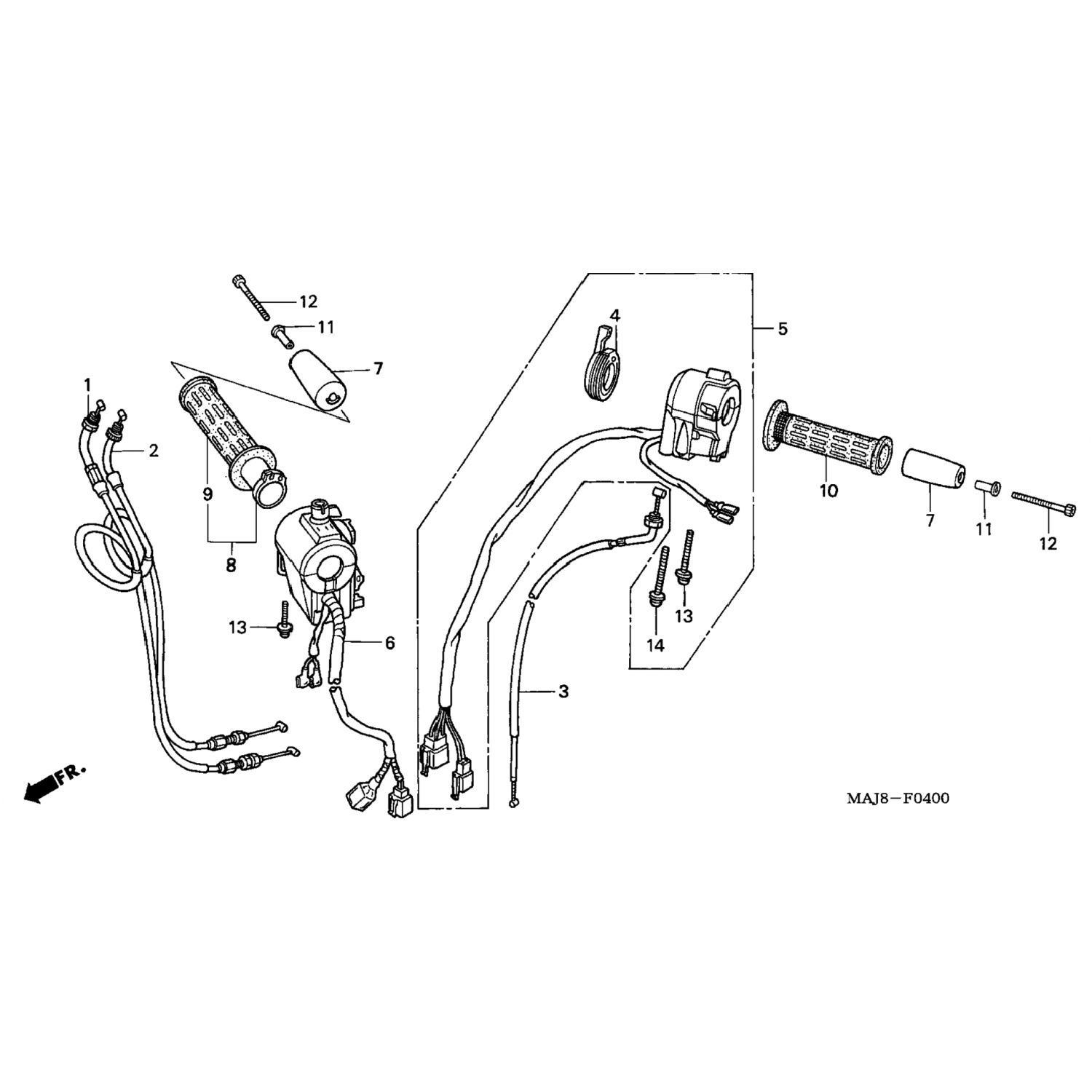 12
11
7
1
2
9
8
13
6
4
5
10
7
11
12
13
14
3
FR.
MAJ8—F0400