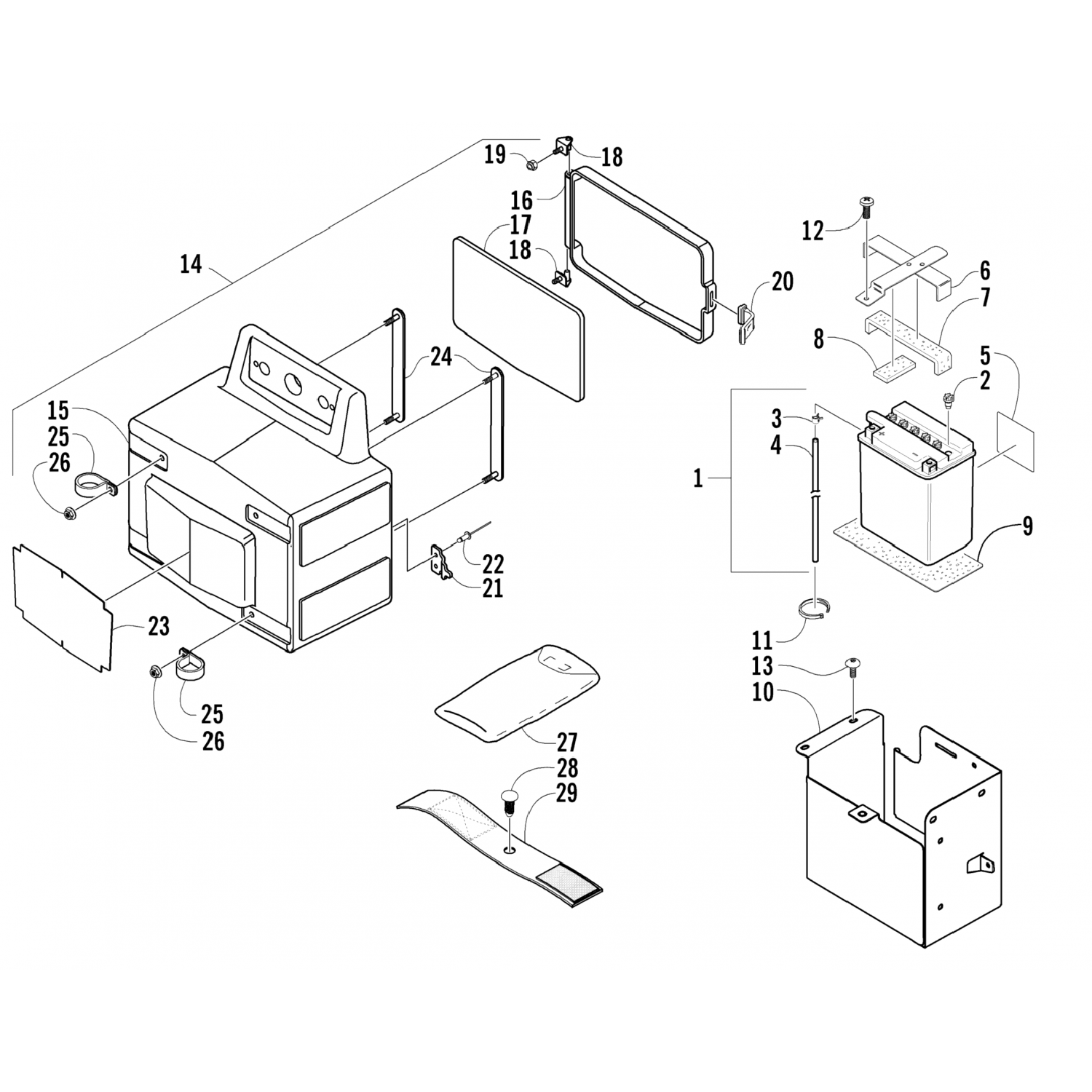 19
18
16
17
18
14
20
12
6
7
8
5
2
24
15
25
26
3
4
1
9
22
21
23
11
13
10
25
26
27
28
29