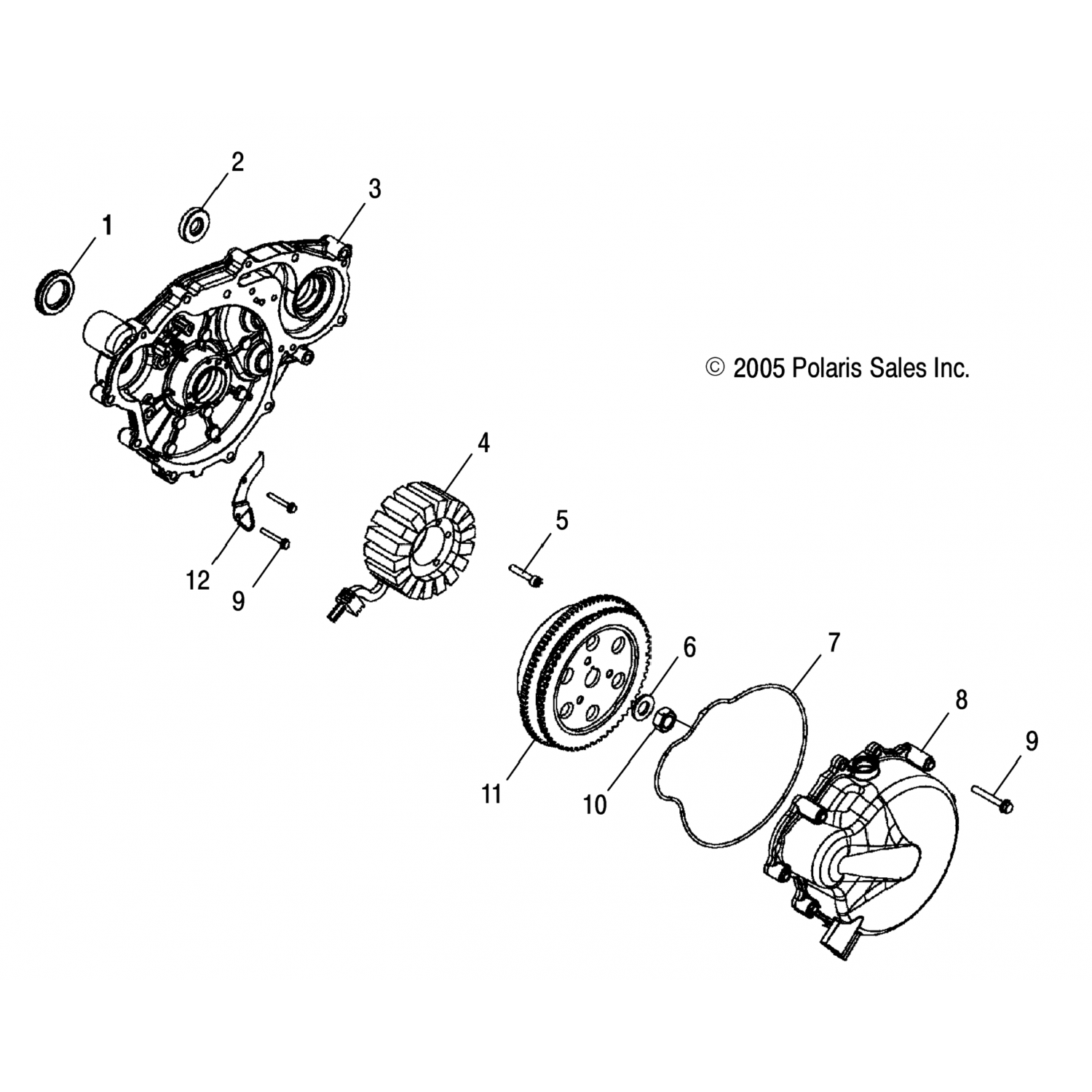 2
3
1
© 2005 Polaris Sales Inc.
4
5
12
9
6
7
8
9
11
10