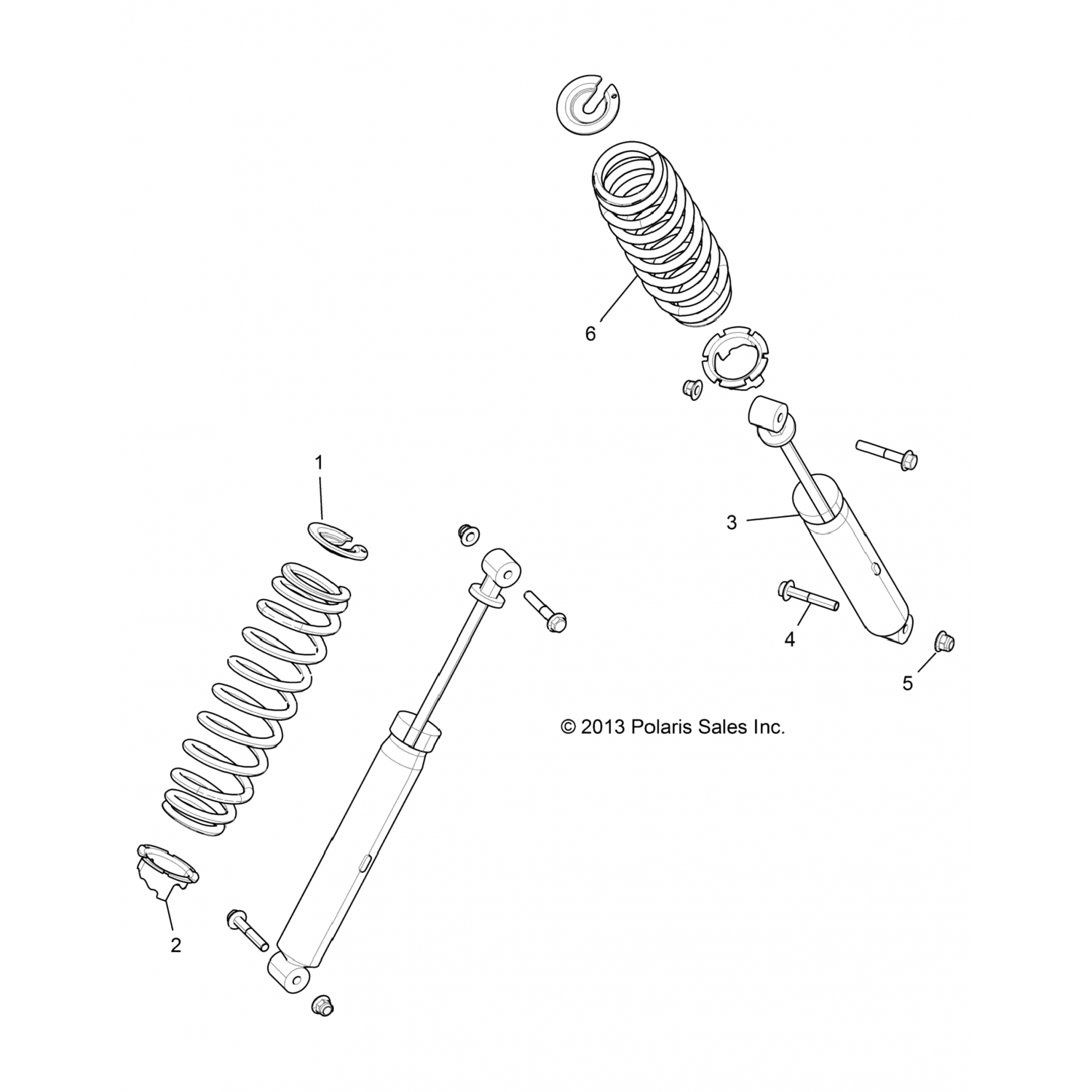 6

1

3

4

5

© 2013 Polaris Sales Inc.

2