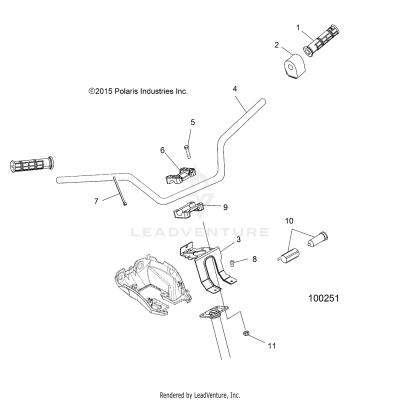 1
2
©2015 Polaris Industries Inc.
4
5
6
7
9
LEADVENTURE
10
3
8
100251
11
Rendered by LeadVenture, Inc.