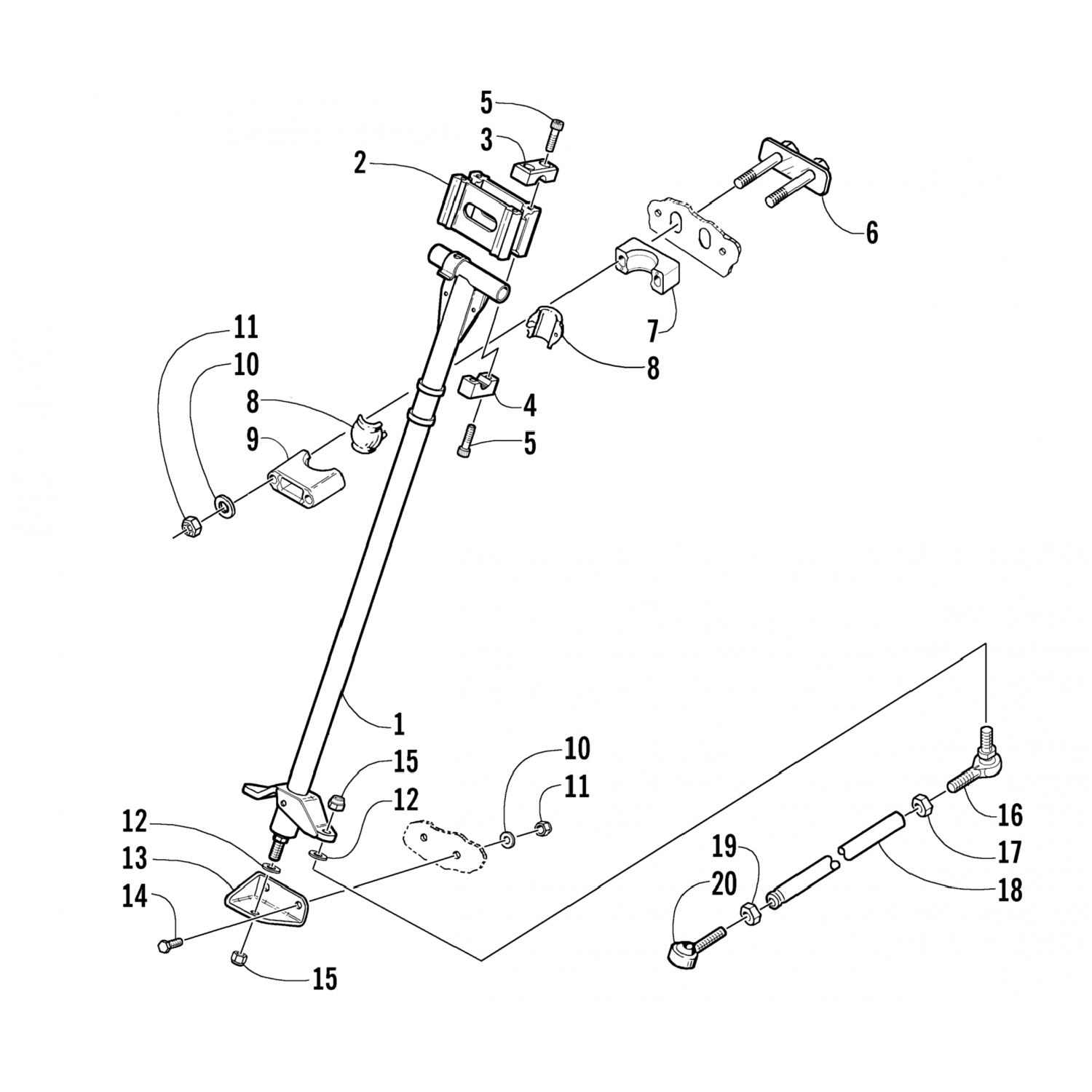 5
3
2
6
7
8
11
10
8
9
4
5
1
15
10
11
12
12
13
14
15
16
17
18
19
20