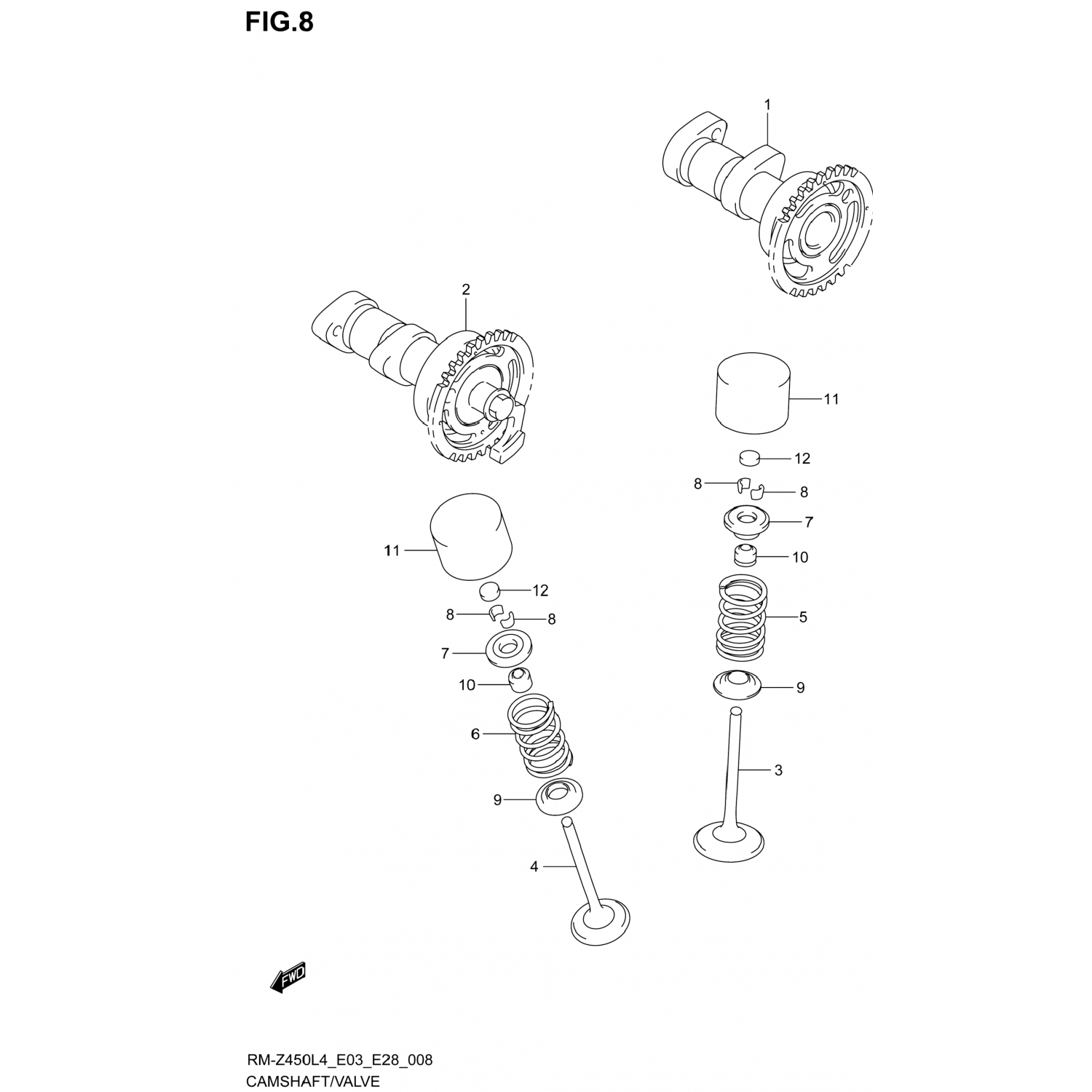 FIG.8

1

2

11

12

8

8

7

10

5

9

3

11

12

8

8

7

10

6

9

4

FWD

RM-Z450L4_E03_E28_008
CAMSHAFT/VALVE