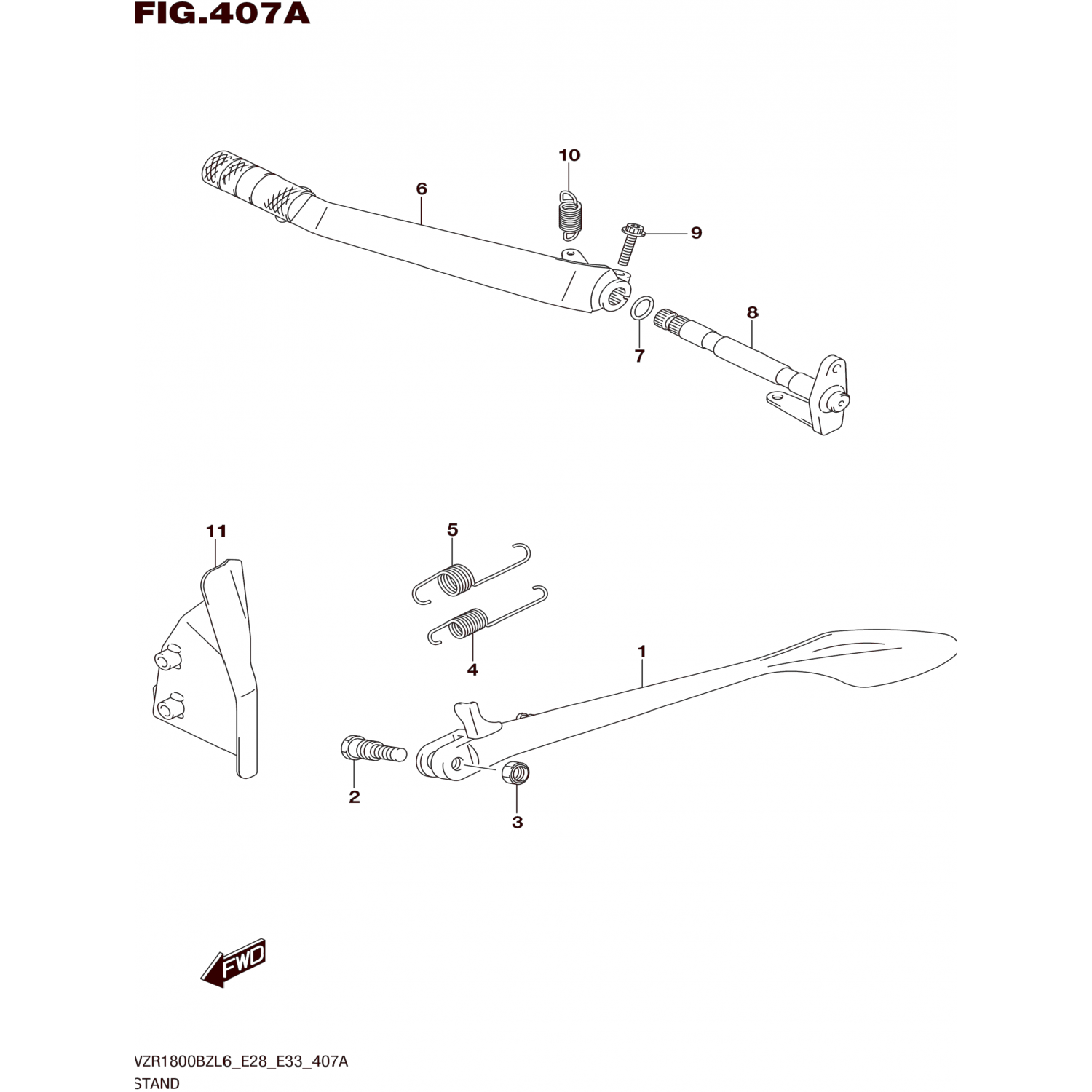 FIG.407A

10
6
9
8
7

11
5
4
1
2
3

FWD

VZR1800BZL6_E28_E33_407A
STAND