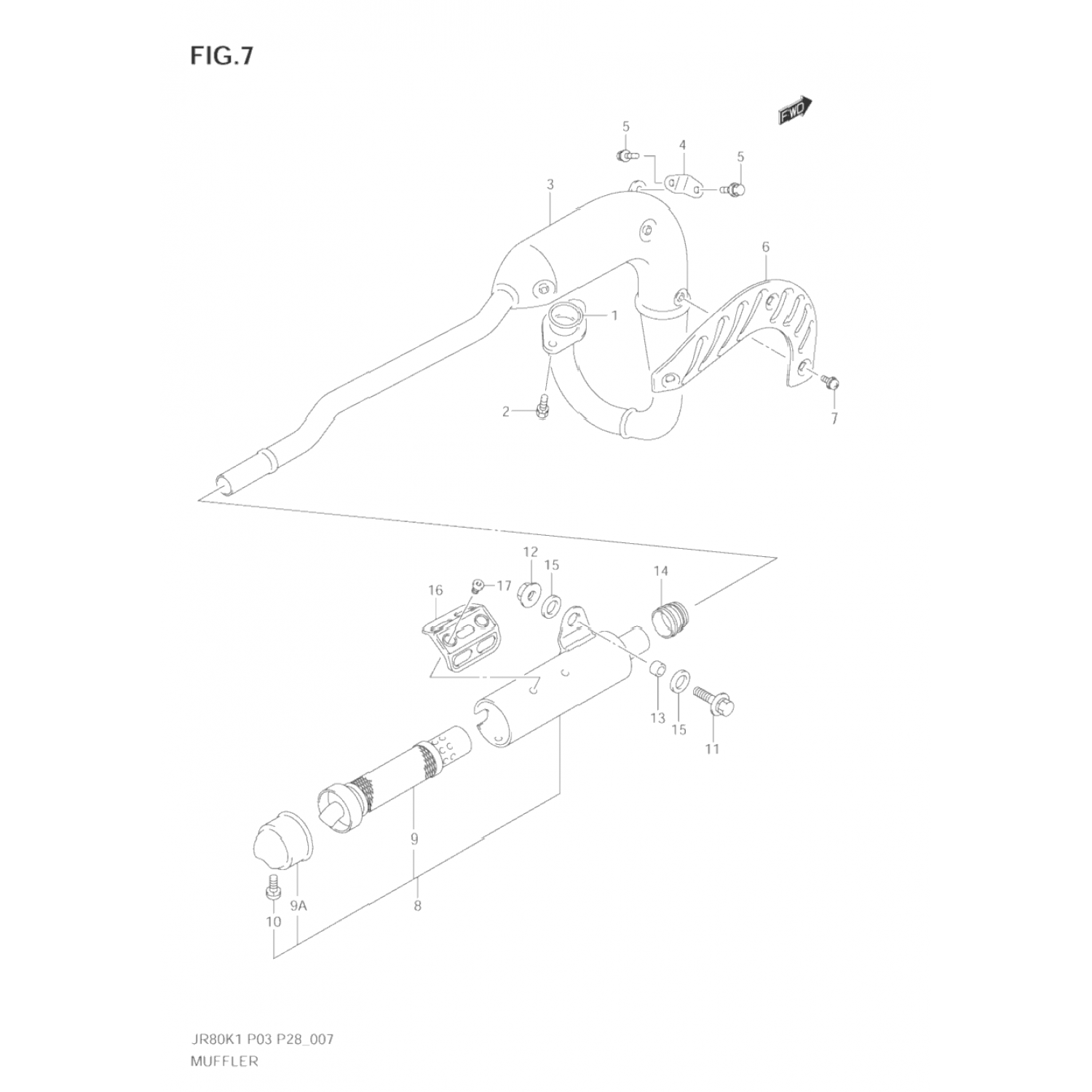 FIG.7

FWD

5
4
5
3
6
1
2
7

12
15
14
16
17
13
15
11
9
9A
8
10

JR80K1 P03 P28_007
MUFFLER