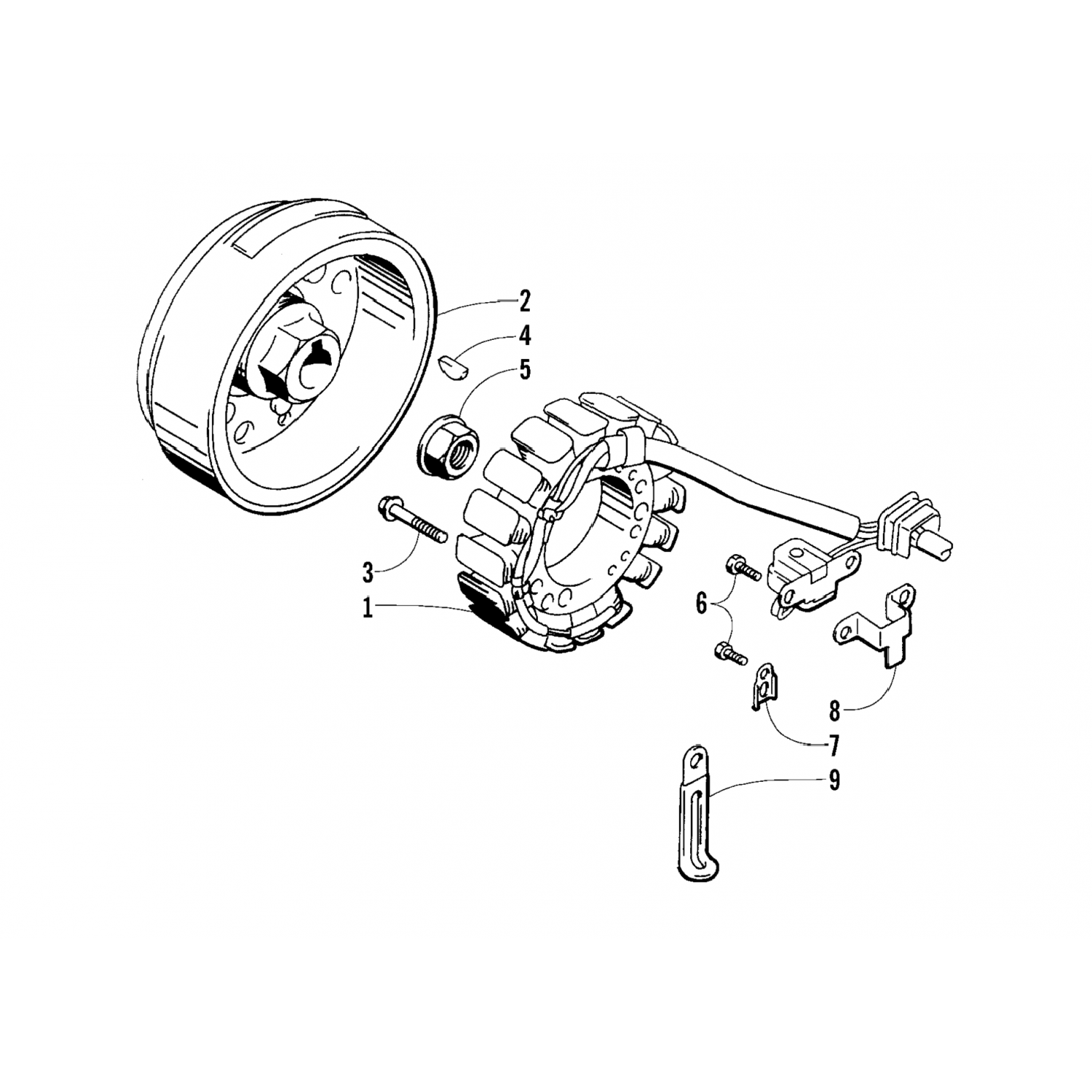 2
4
5
3
1
6
8
7
9