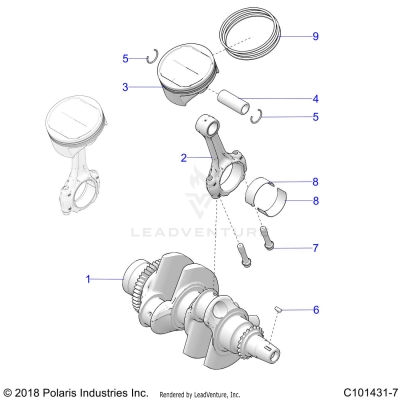 9
5
3
4
5
2
8
8
LEADVENTURE
7
1
6
© 2018 Polaris Industries Inc. Rendered by LeadVenture, Inc. C101431-7