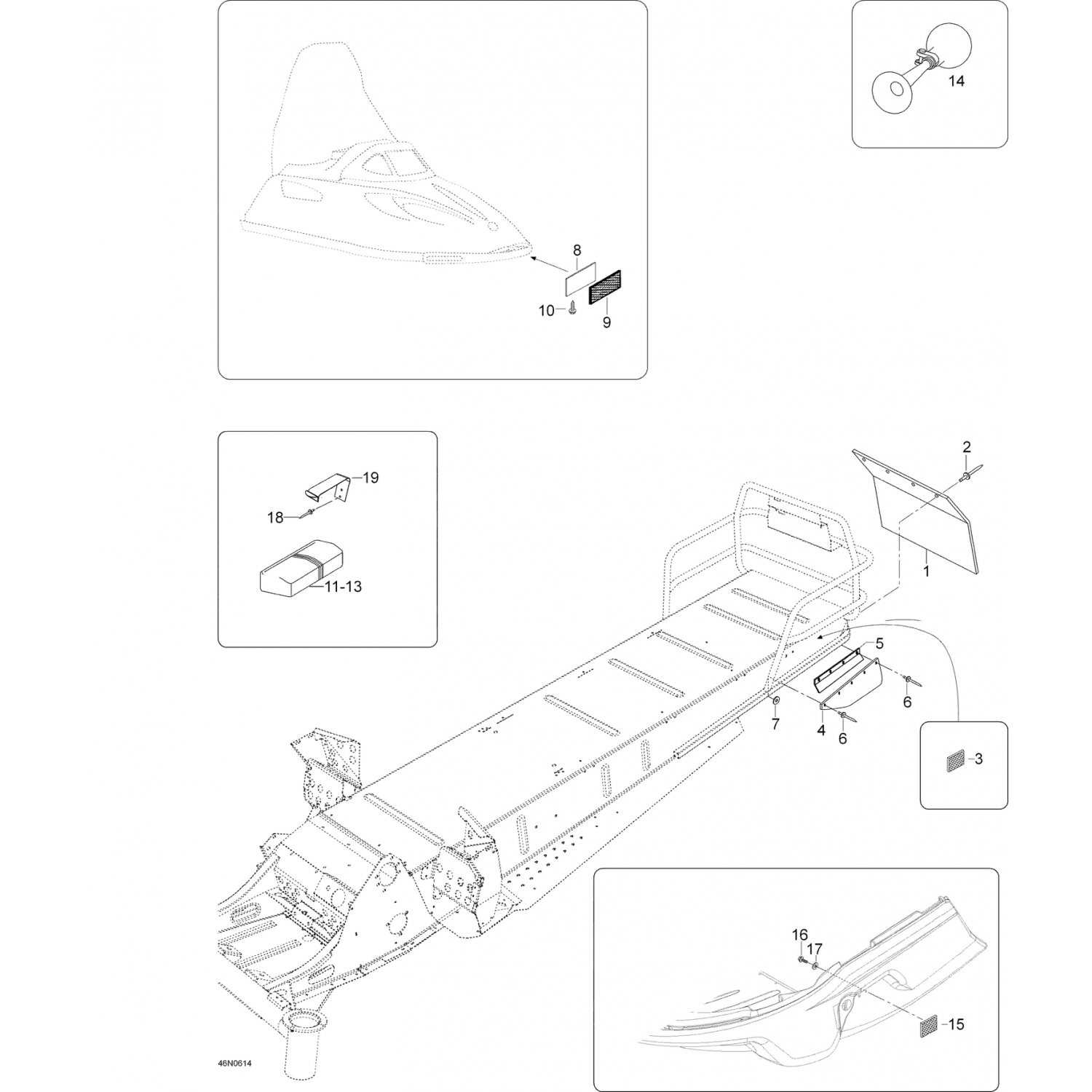 8
10
9
14
19
18
11-13
2
1
5
6
7
4
6
3
16
17
15
46N0614