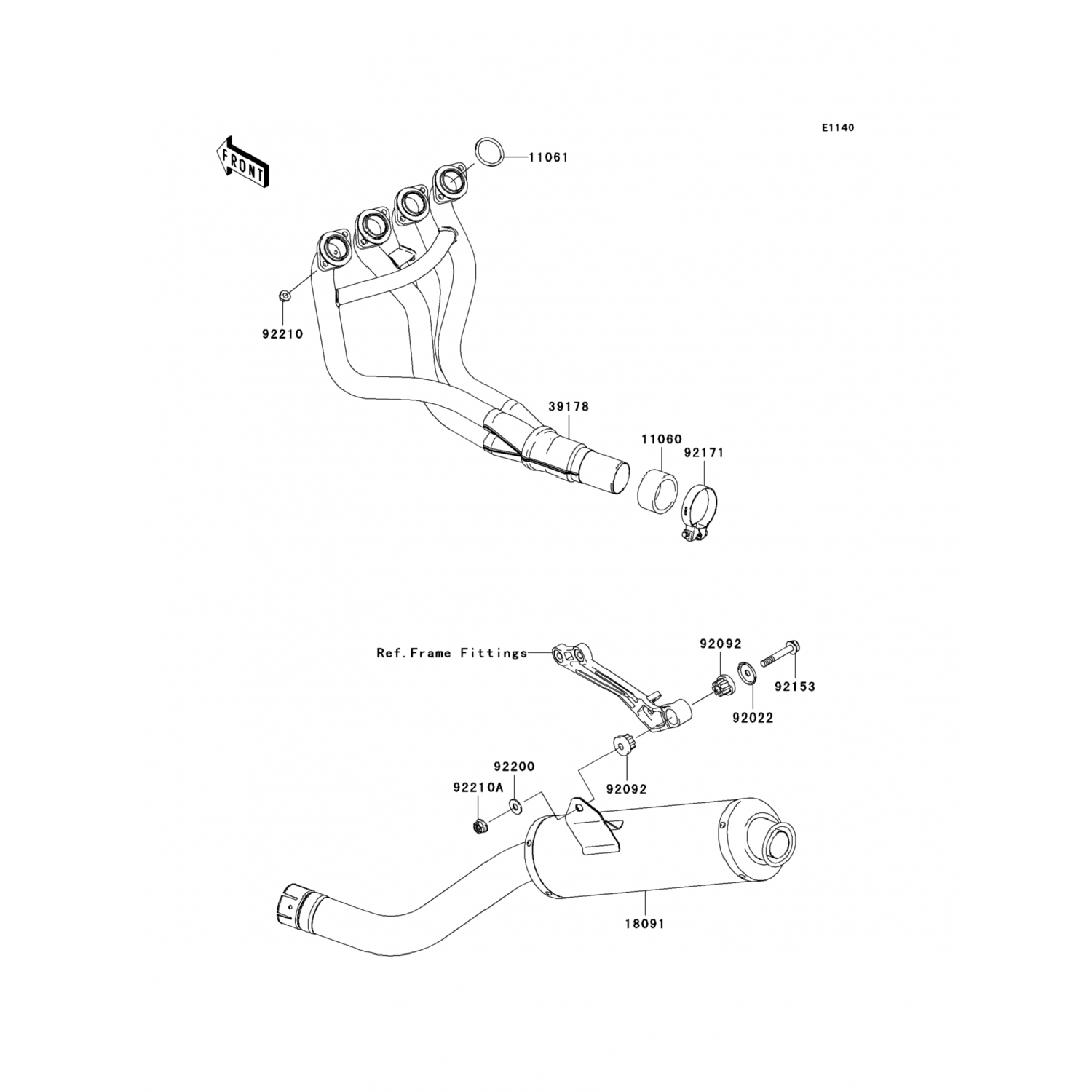 E1140

FRONT

11061

92210

39178

11060

92171

Ref.Frame Fittings

92092

92153

92022

92200

92210A

92092

18091