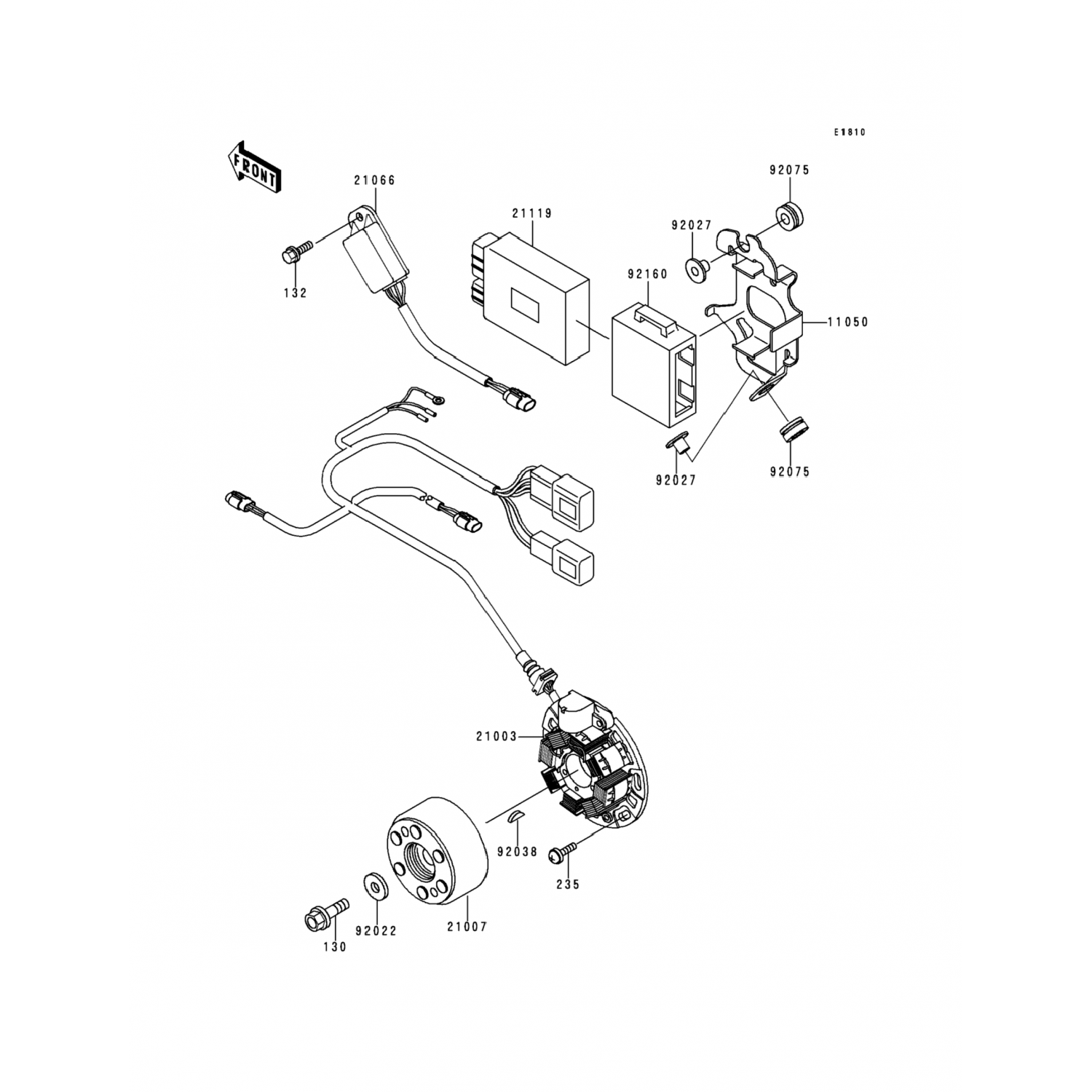 E1810

FRONT

21066

92075

21119

92027

132

92160

11050

92027

92075

21003

92038

235

92022

21007

130