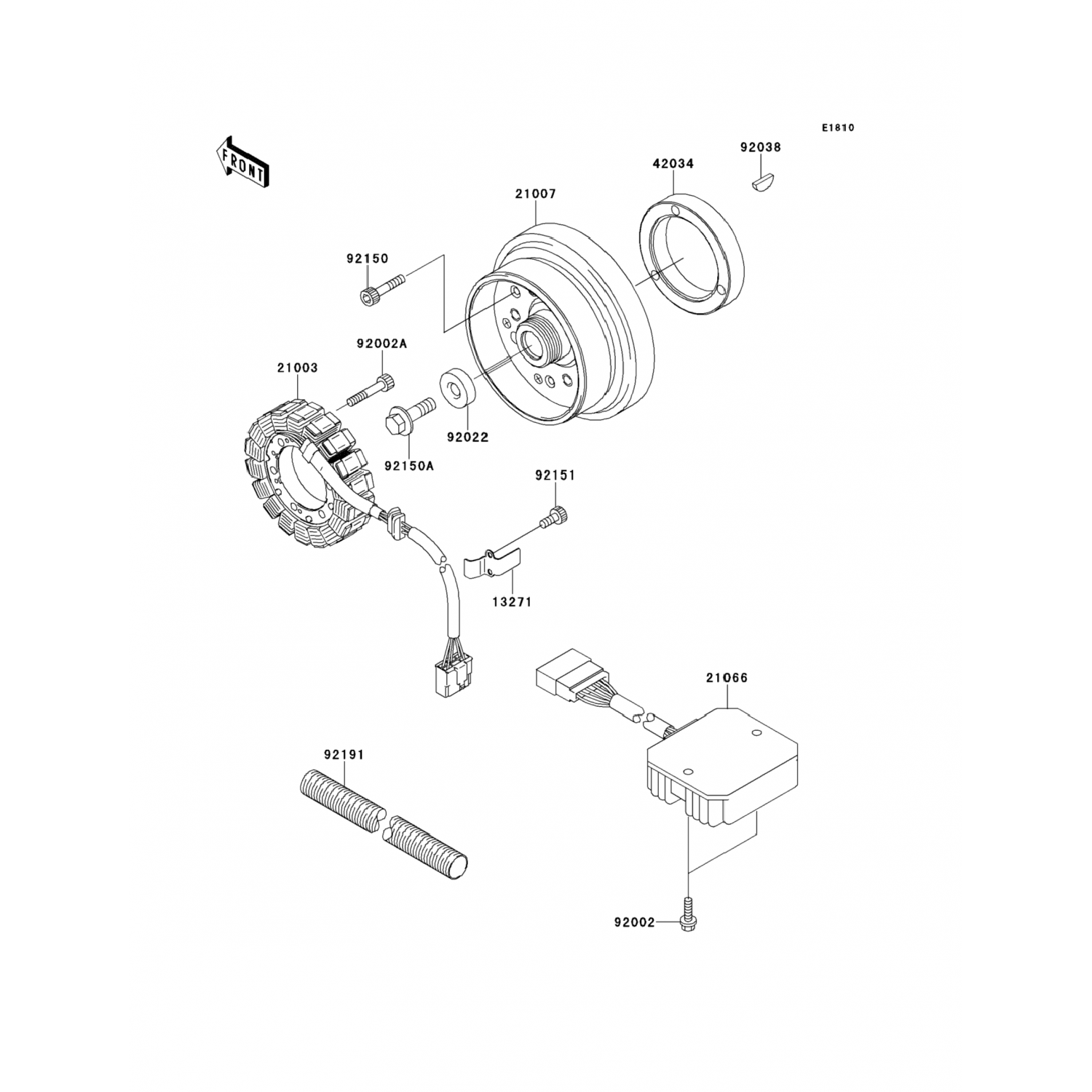 E1810

FRONT

92038

42034

21007

92150

92002A

21003

92022

92150A

92151

13271

21066

92191

92002