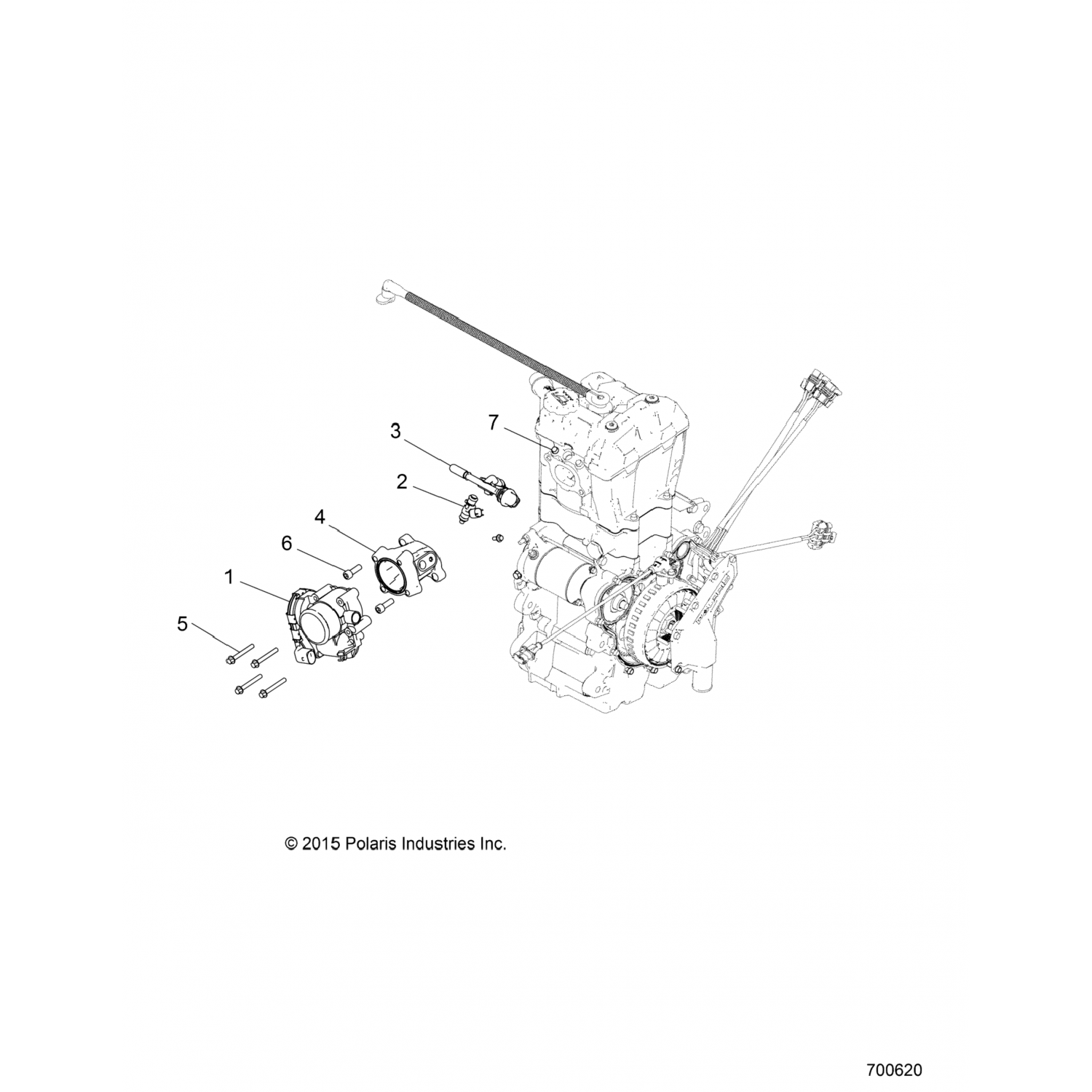 3
7
2
4
6
1
5

© 2015 Polaris Industries Inc.

700620