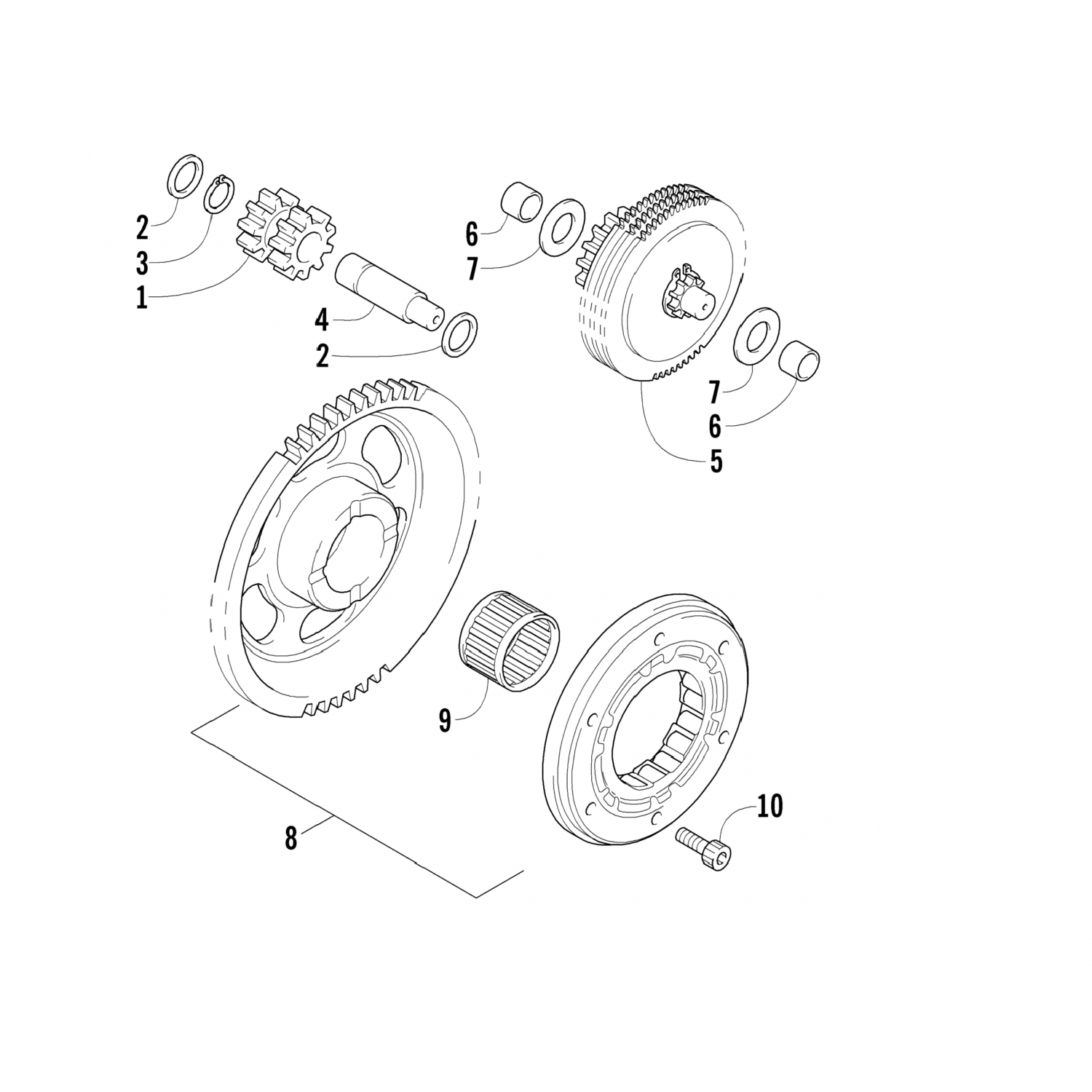 2
3
1
4
2
6
7
7
6
5
9
8
10