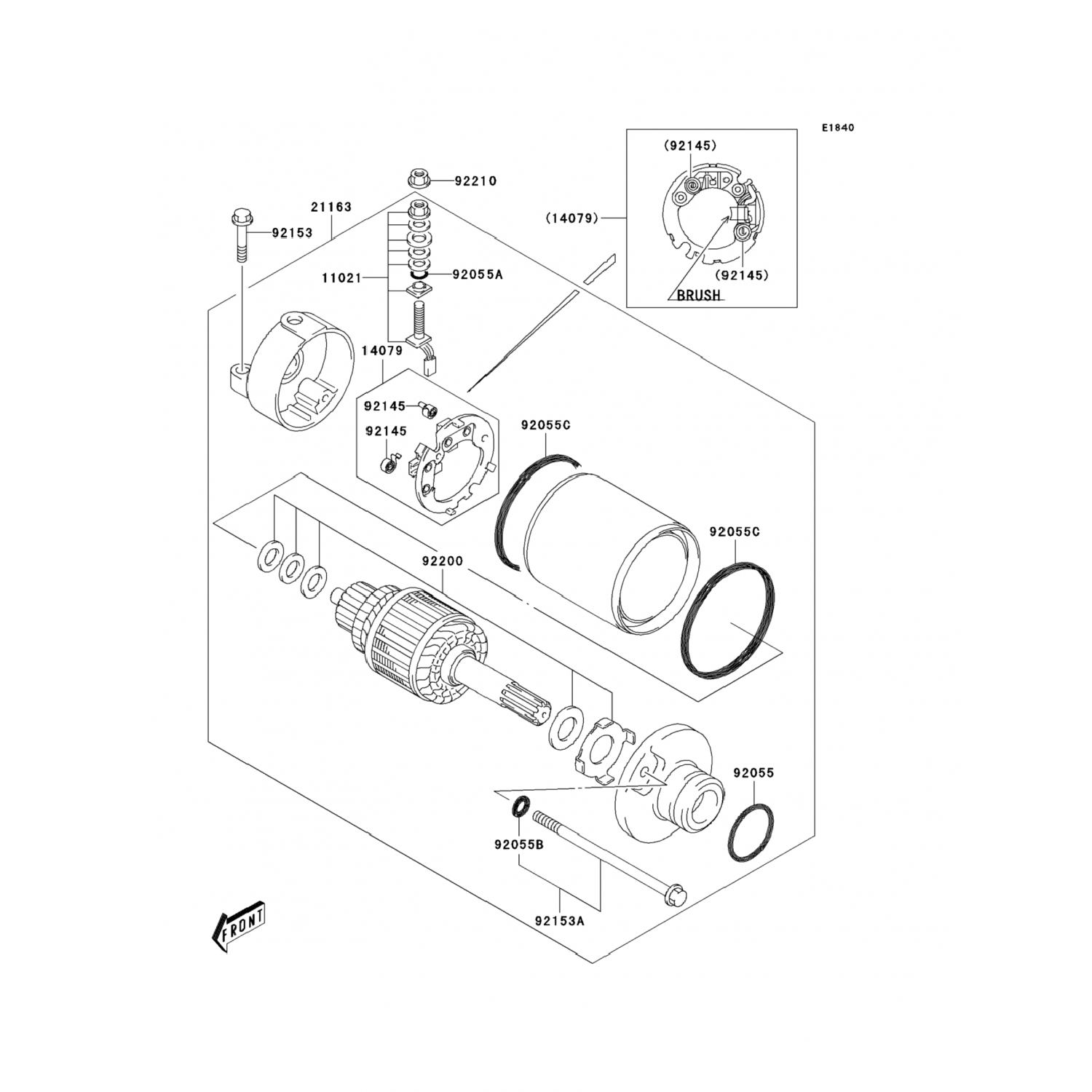 E1840

(92145)

(14079)

(92145)

BRUSH

92210

21163

92153

11021

92055A

14079

92145

92145

92055C

92055C

92200

92055

92055B

92153A

FRONT