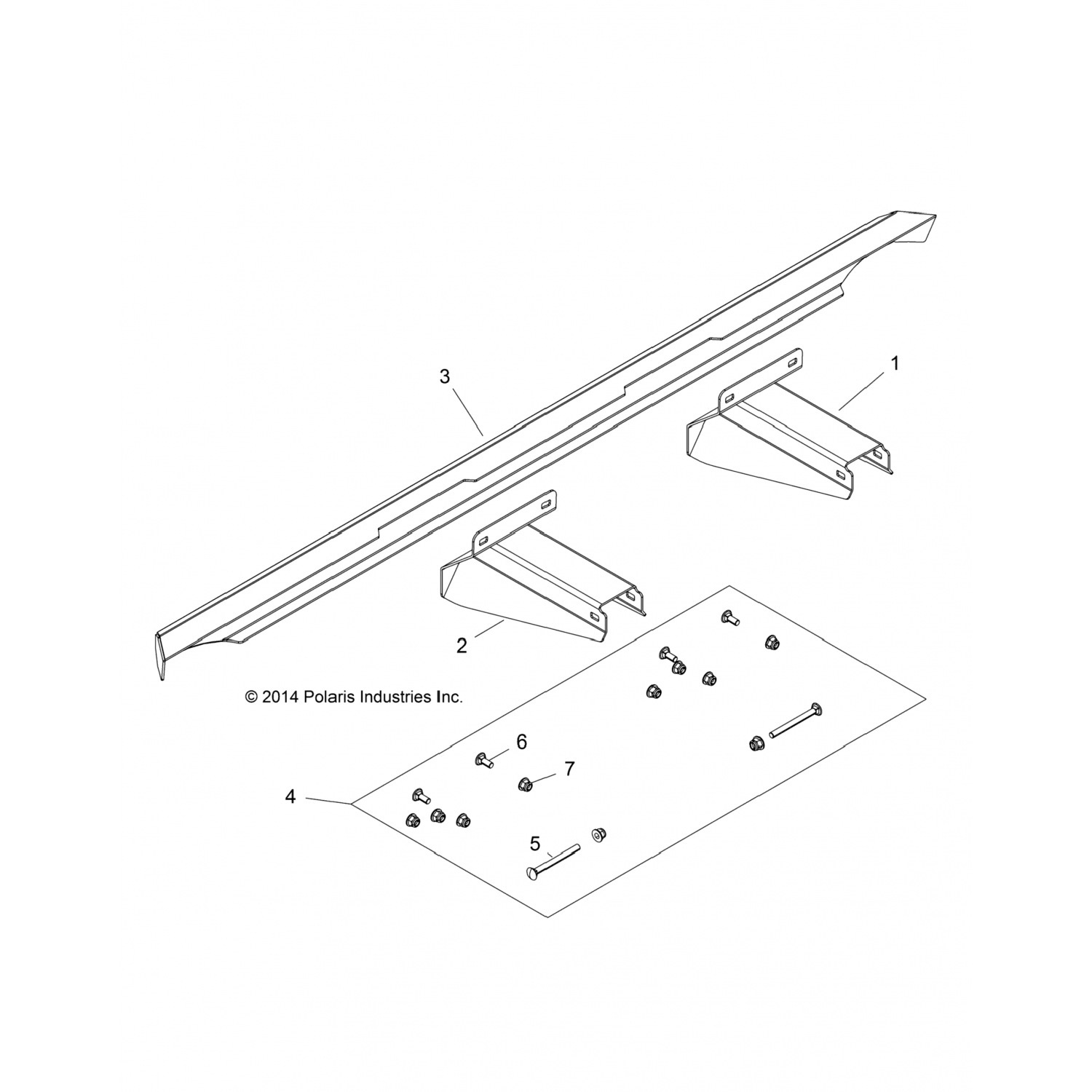 3

1

2

© 2014 Polaris Industries Inc.

6

7

4

5