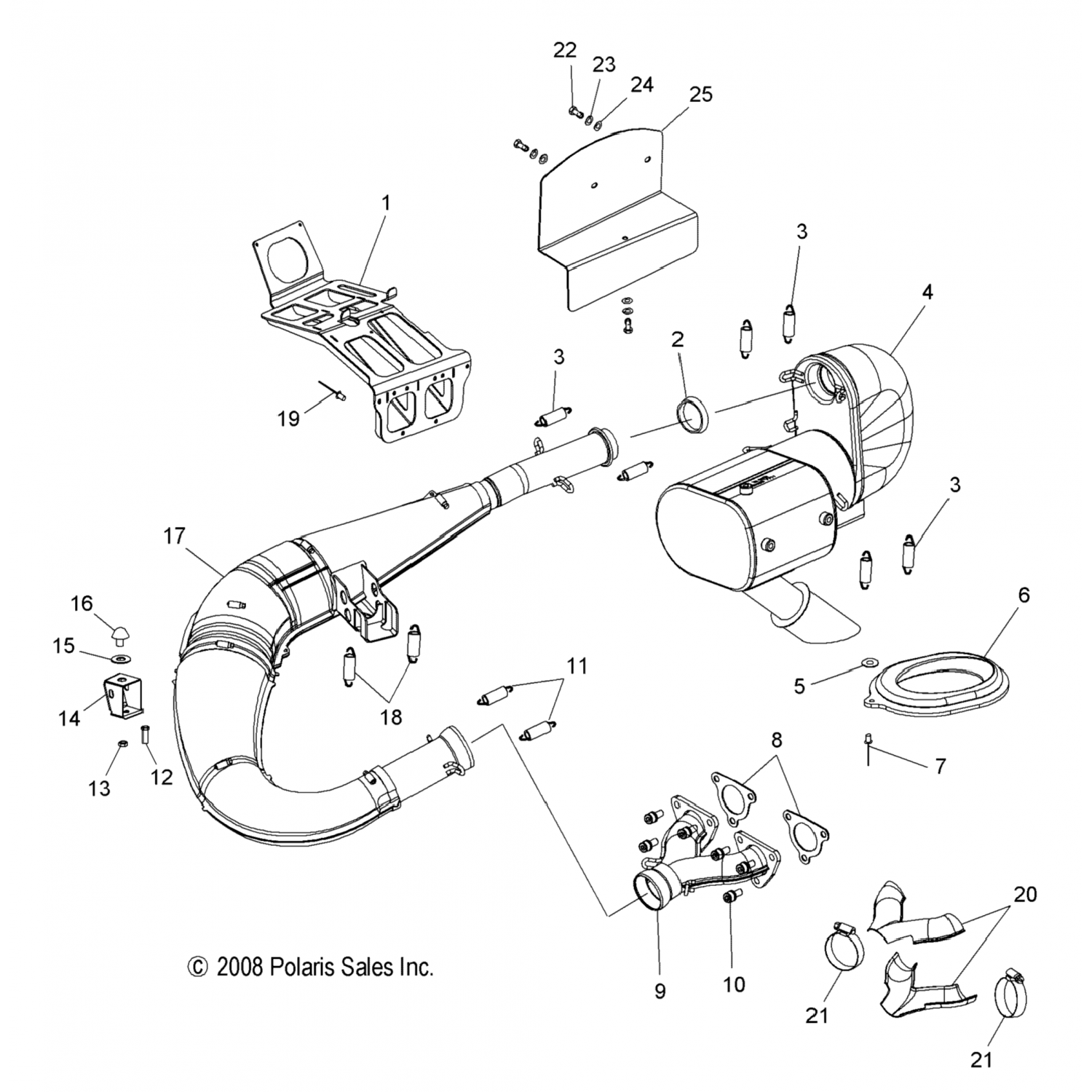 22
23
24
25
1
3
4
2
3
19
3
17
16
15
14
13
12
18
11
6
5
7
8
9
10
20
21
21
© 2008 Polaris Sales Inc.