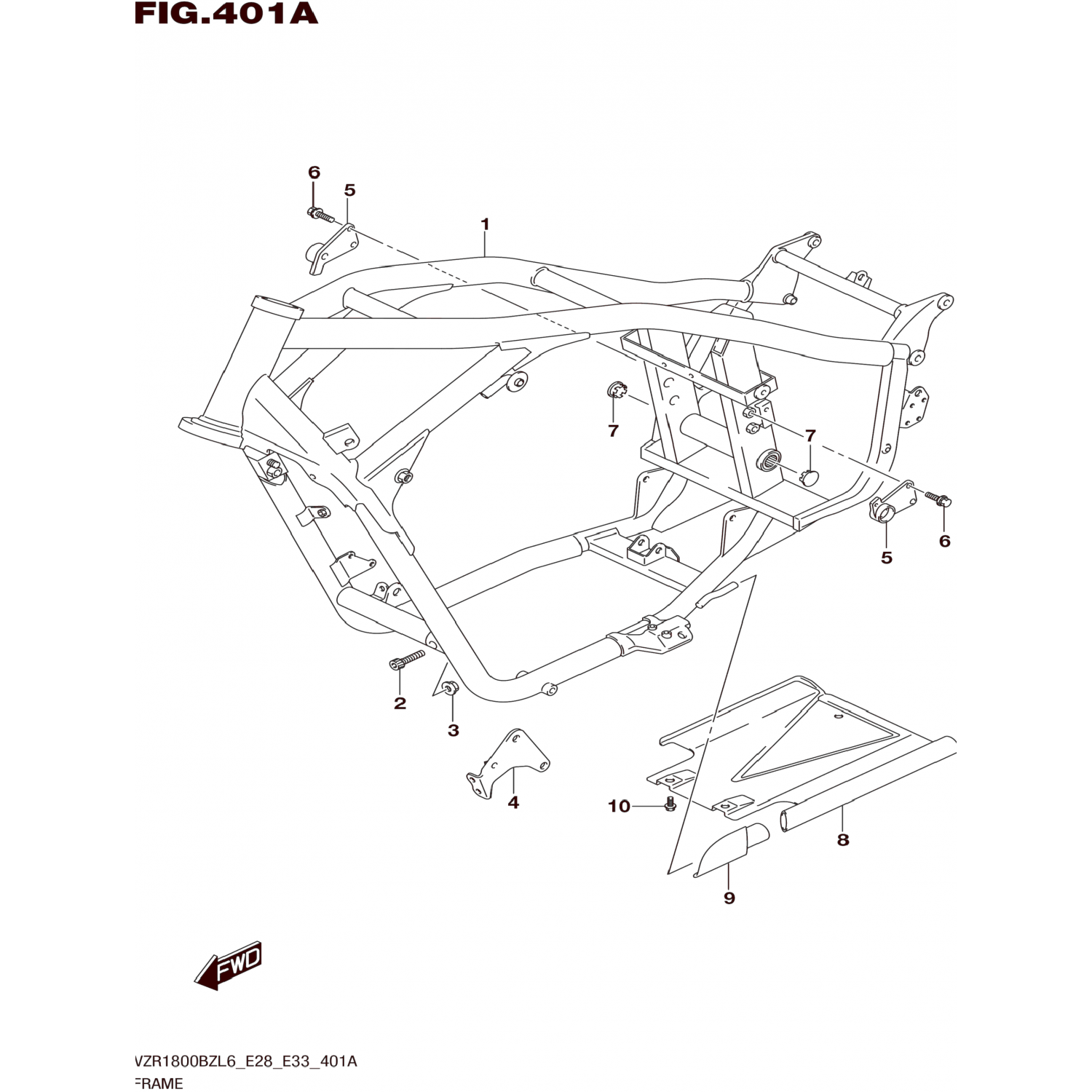 FIG.401A

6
5
1
7
7
5
6
2
3
4
10
8
9

FWD

VZR1800BZL6_E28_E33_401A
FRAME