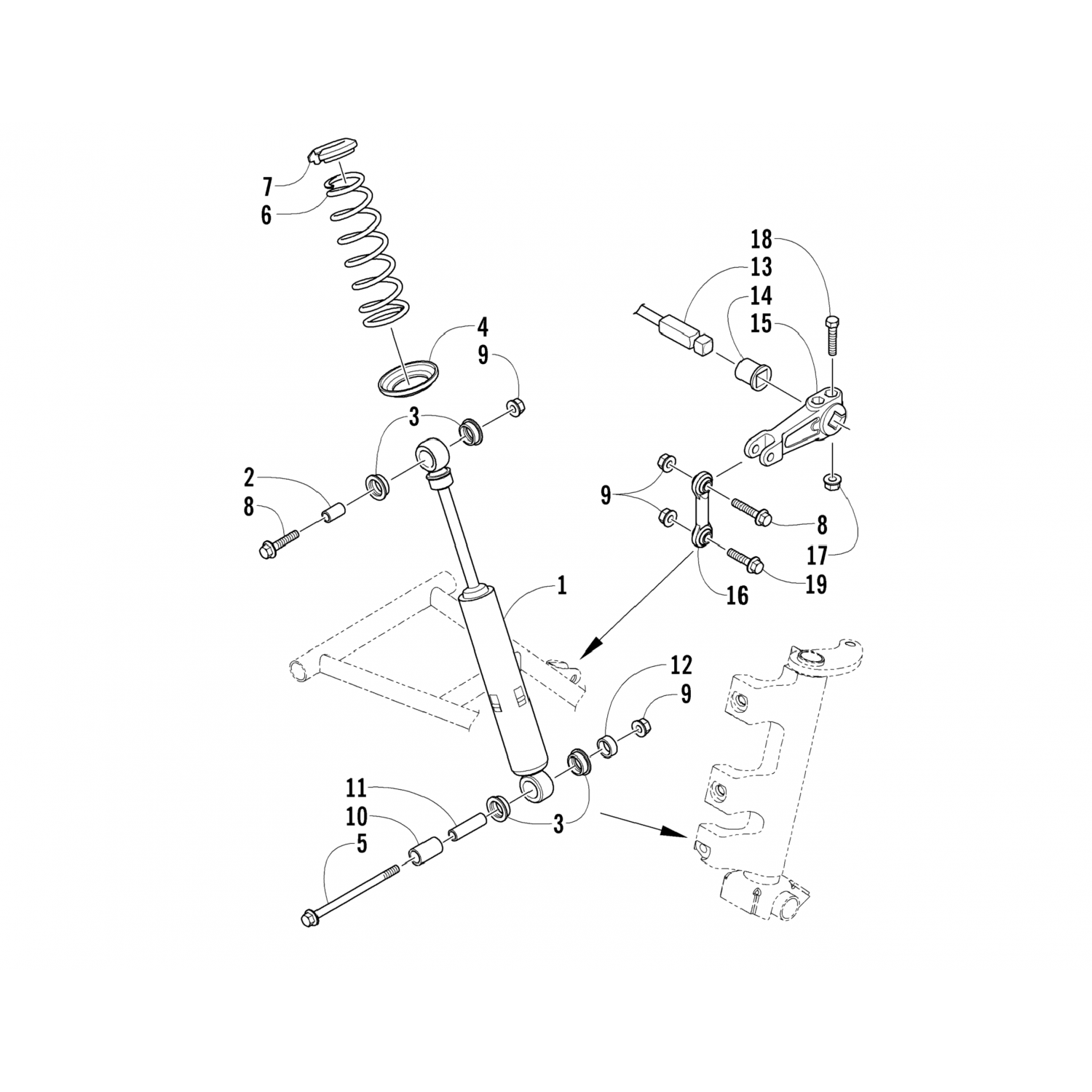 7
6
18
13
14
15
4
9
3
2
8
9
8
17
19
16
1
12
9
11
10
5
3