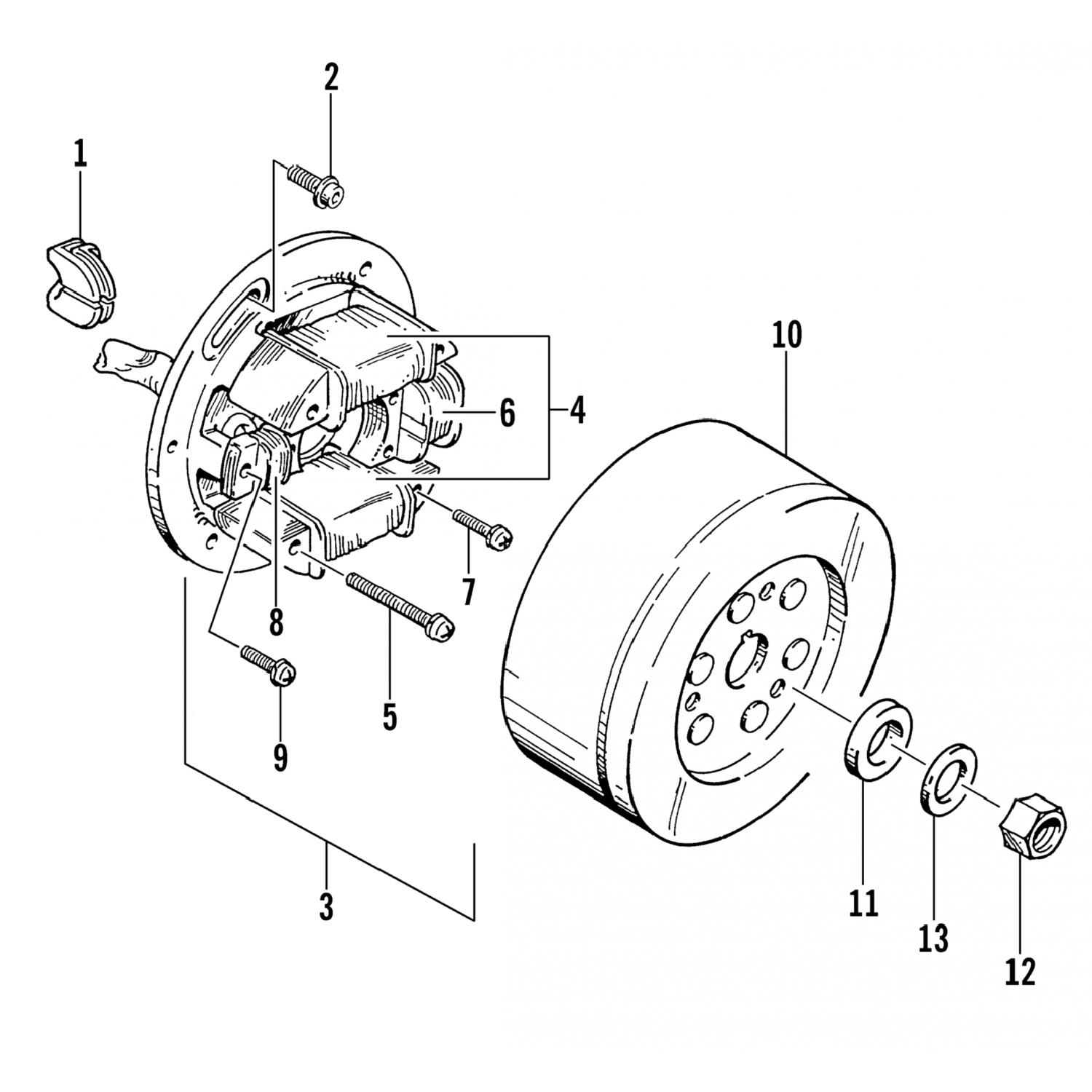 2
1
10
6
4
7
8
5
9
3
11
13
12