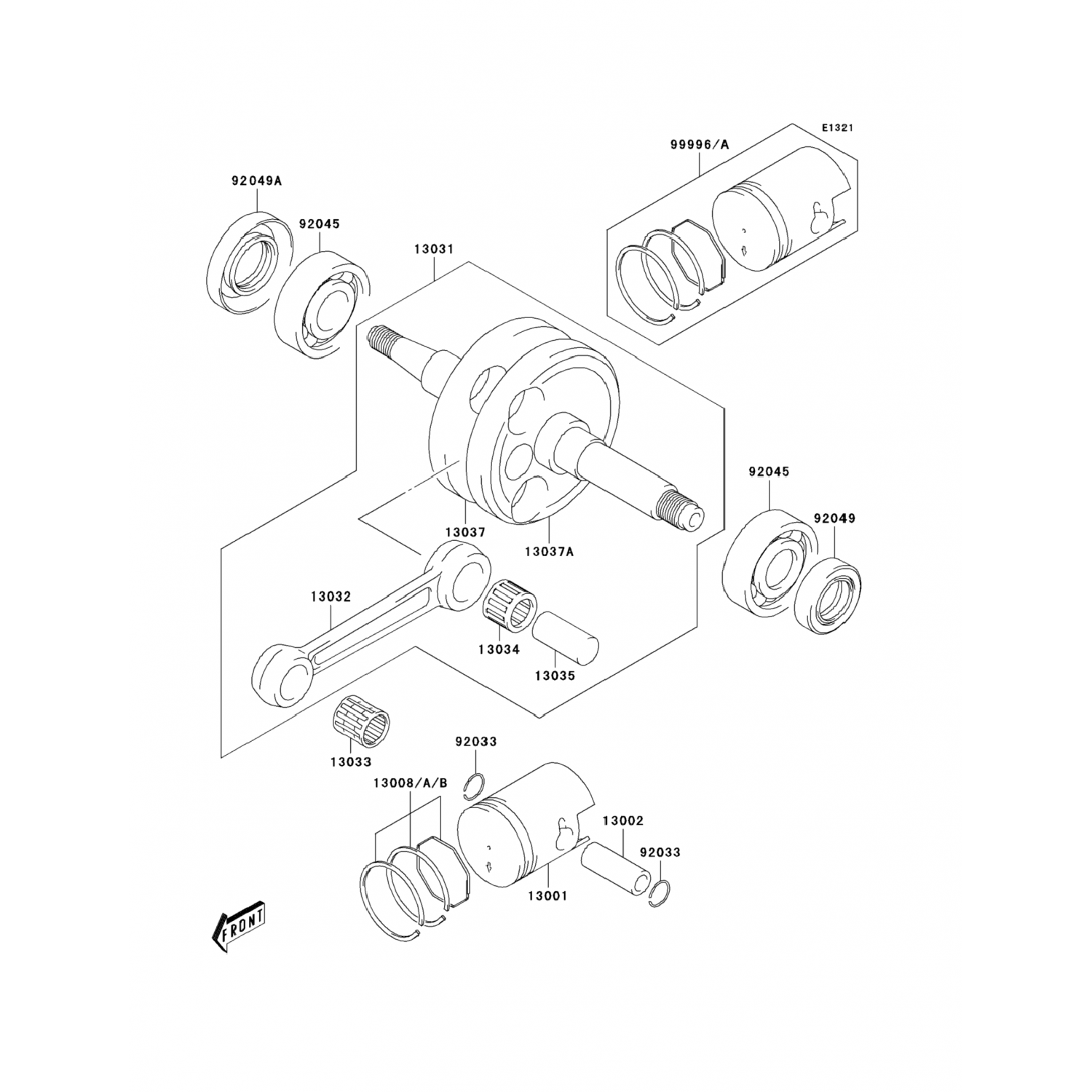 E1321

99996/A

92049A

92045

13031

92045

92049

13037

13037A

13032

13034

13035

13033

92033

13008/A/B

13002

92033

13001

FRONT