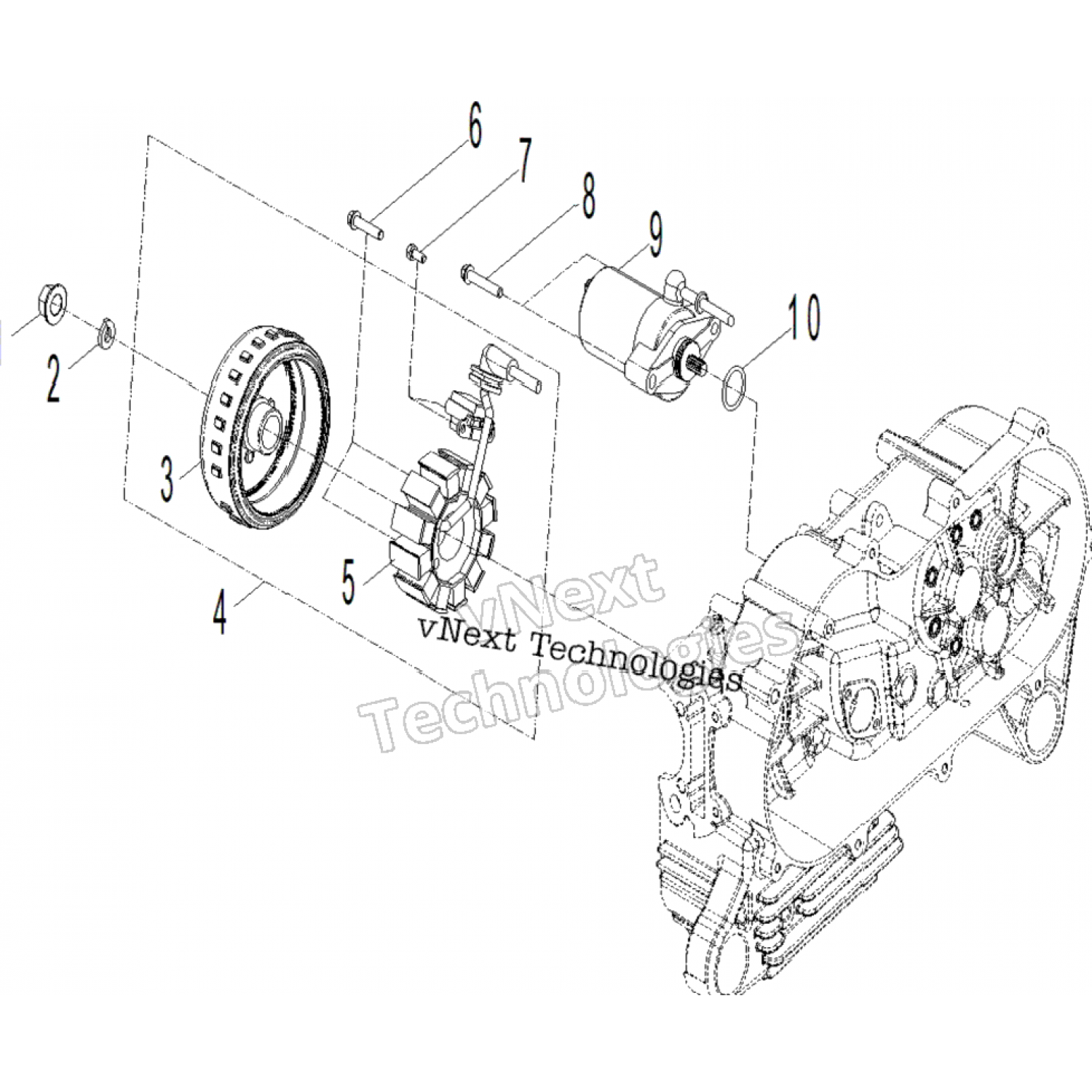 6
7
8
9
10
2
3
5
4
vNext Technologies
vNext Technologies